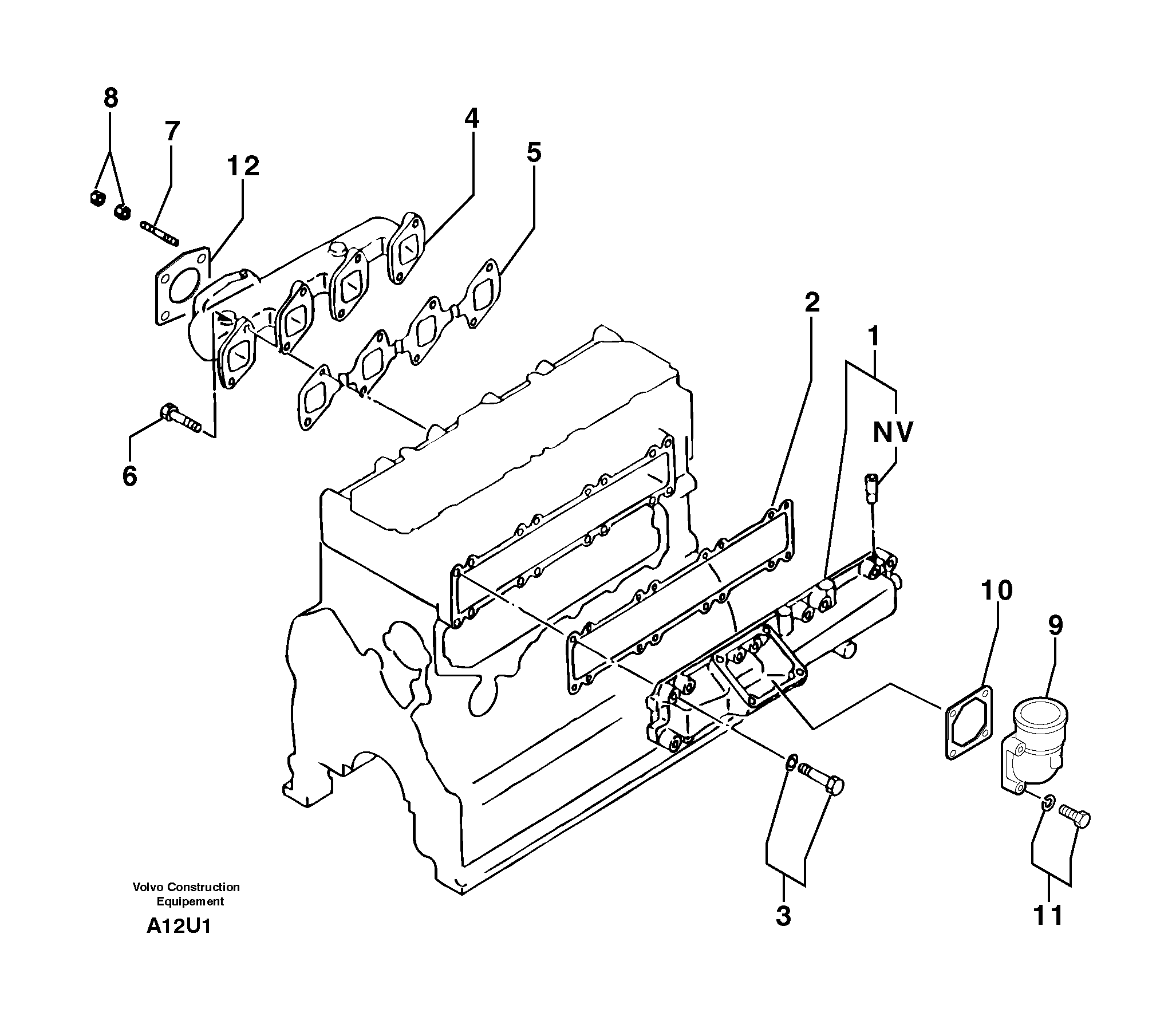 8
7
12
4
5
2
1
NV
6
10
9
3
11
Volvo Construction Equipement
A12U1