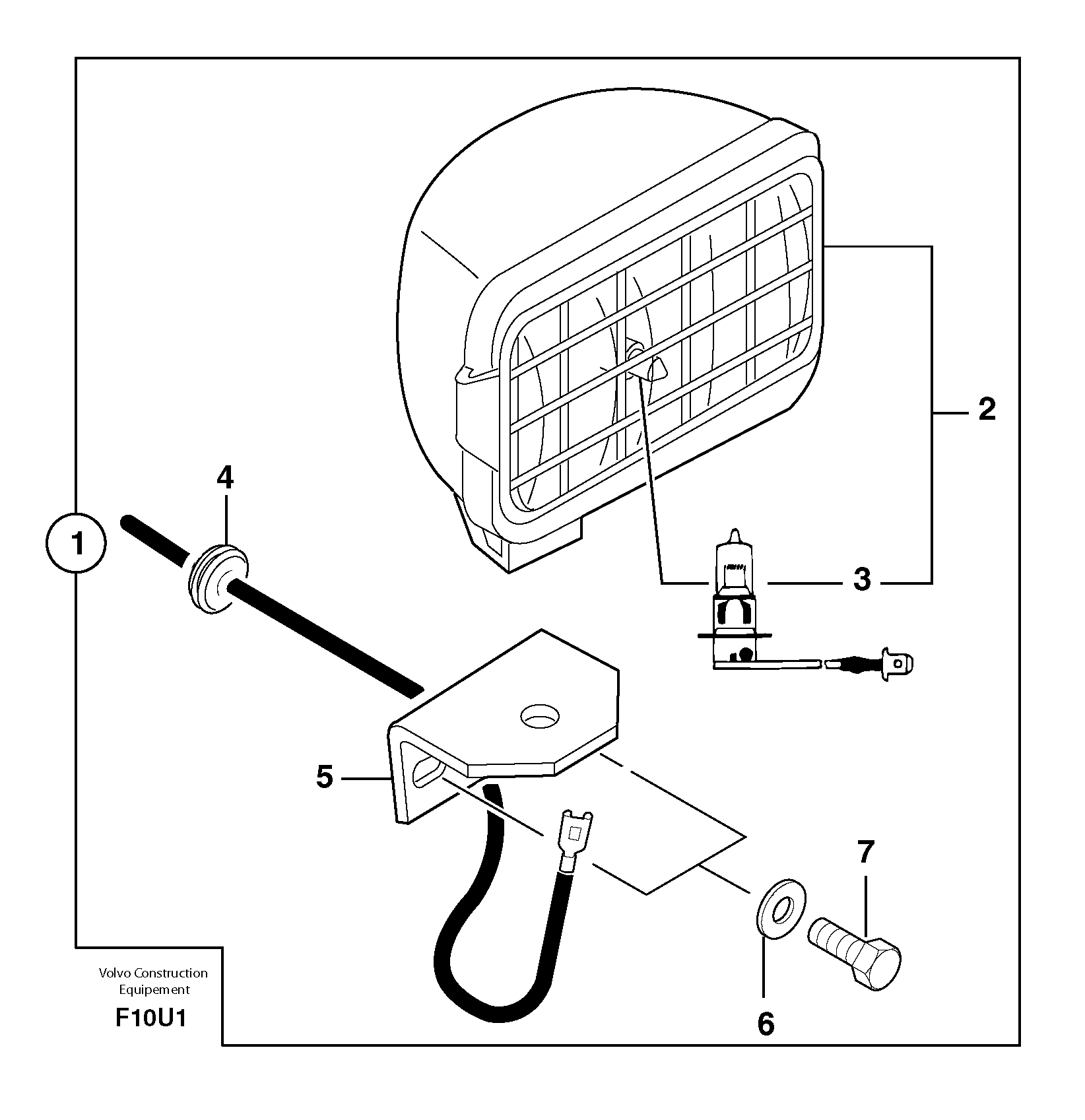 2

4

1

3

5

7

6

Volvo Construction Equipement

F10U1