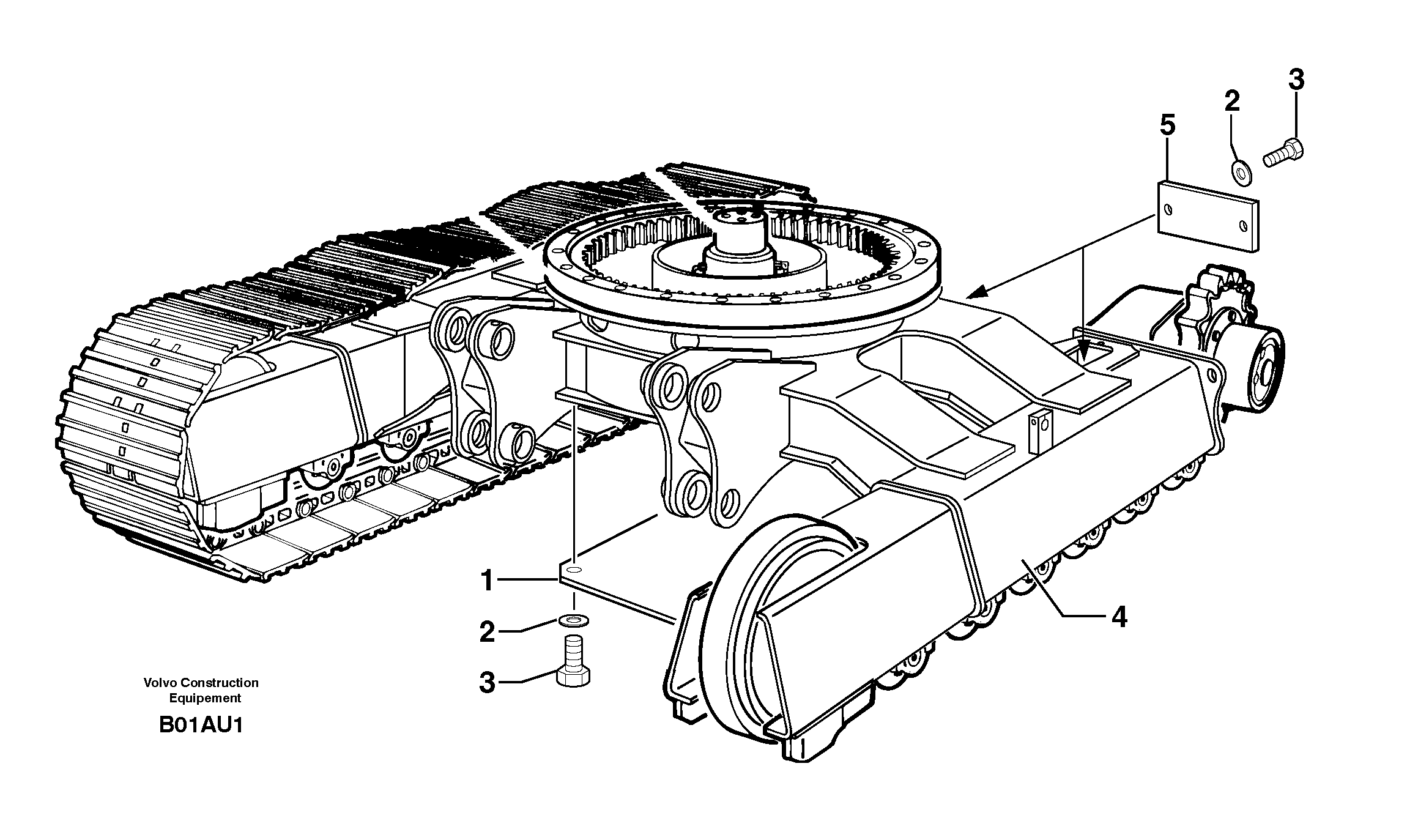 3
2
5
1
2
3
4
Volvo Construction Equipement
B01AU1