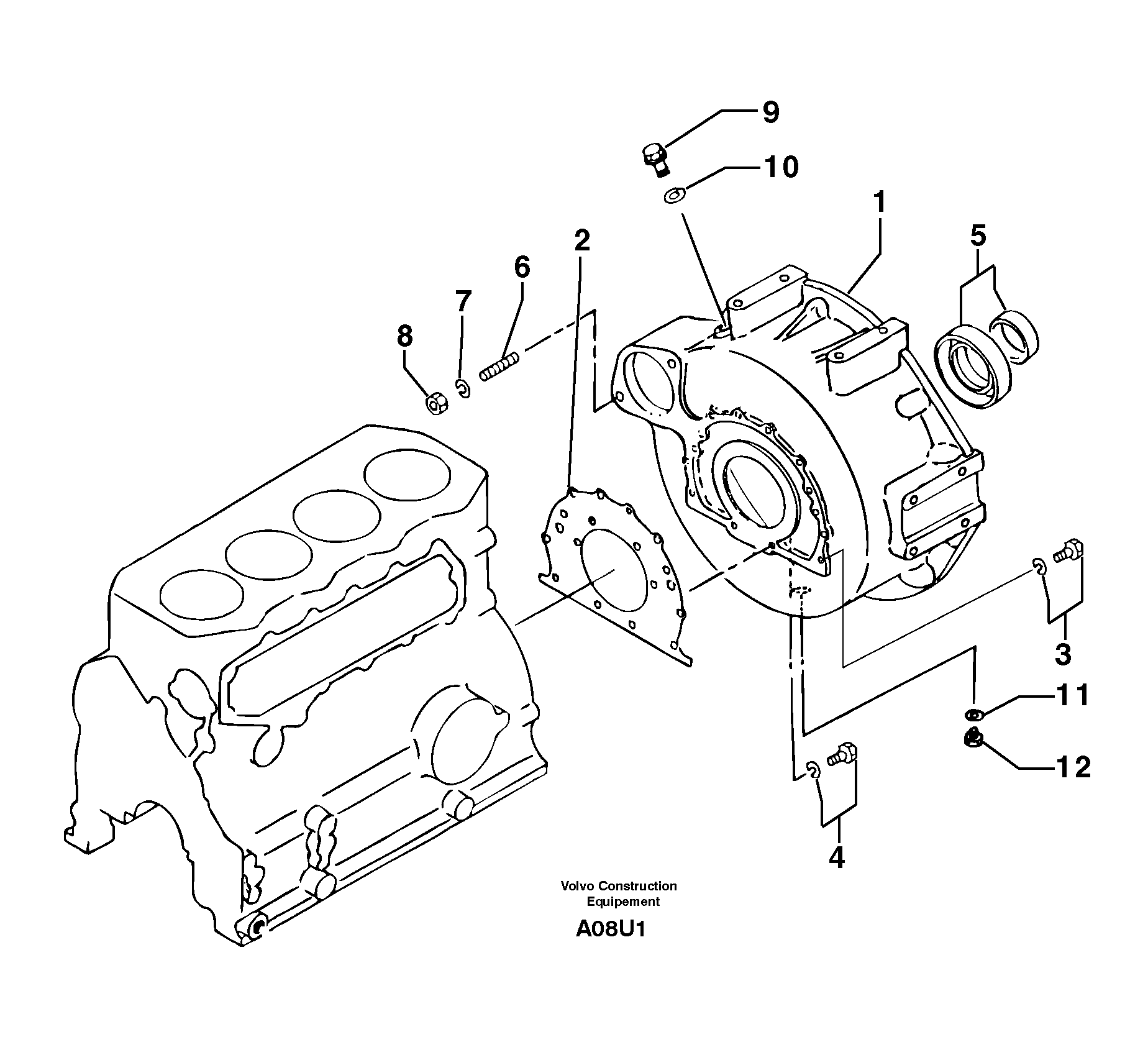 9
10
1
5
2
6
7
8
3
11
12
4
Volvo Construction Equipement
A08U1