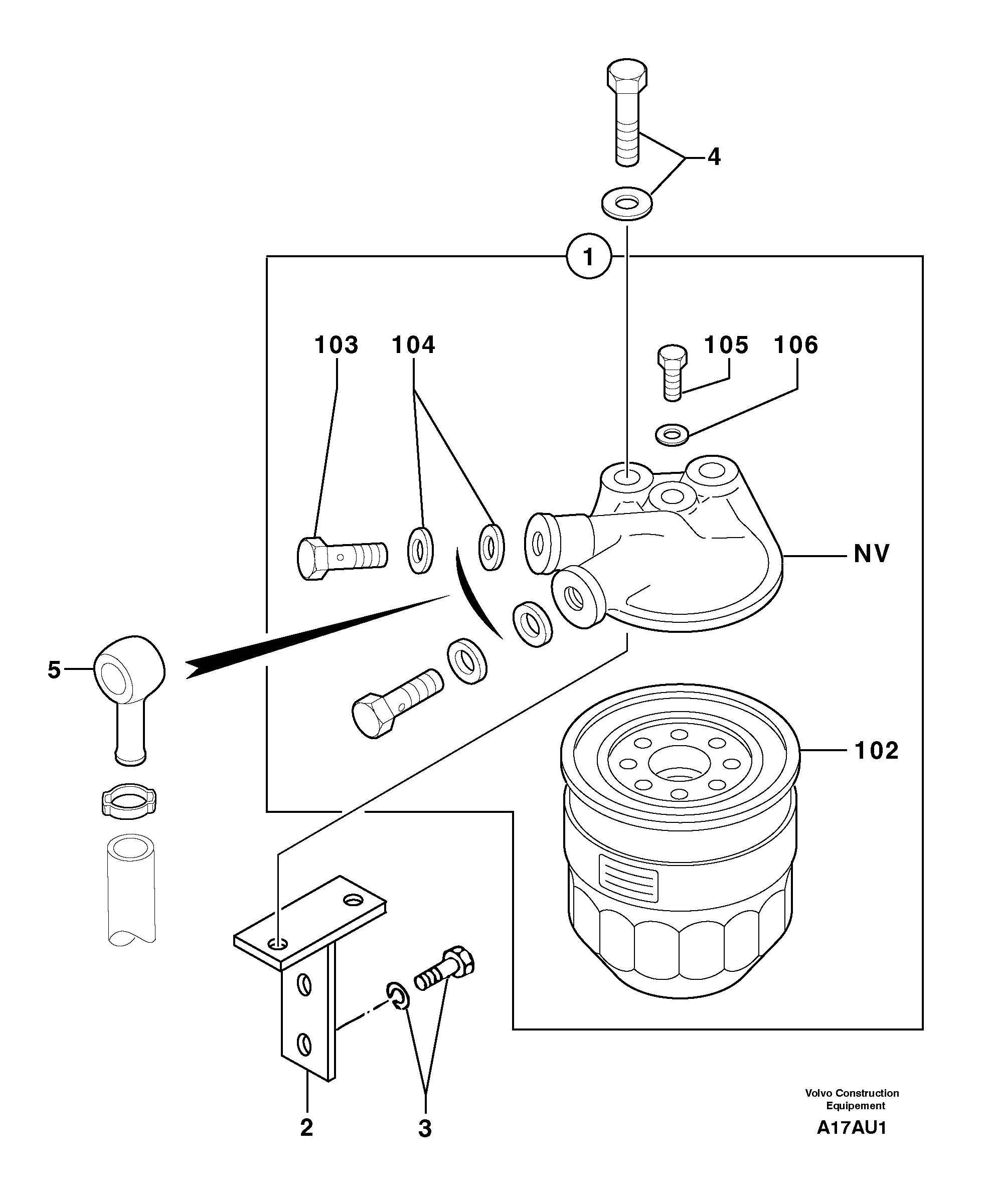 4

1

103

104

105

106

NV

5

102

2

3

Volvo Construction Equipement

A17AU1