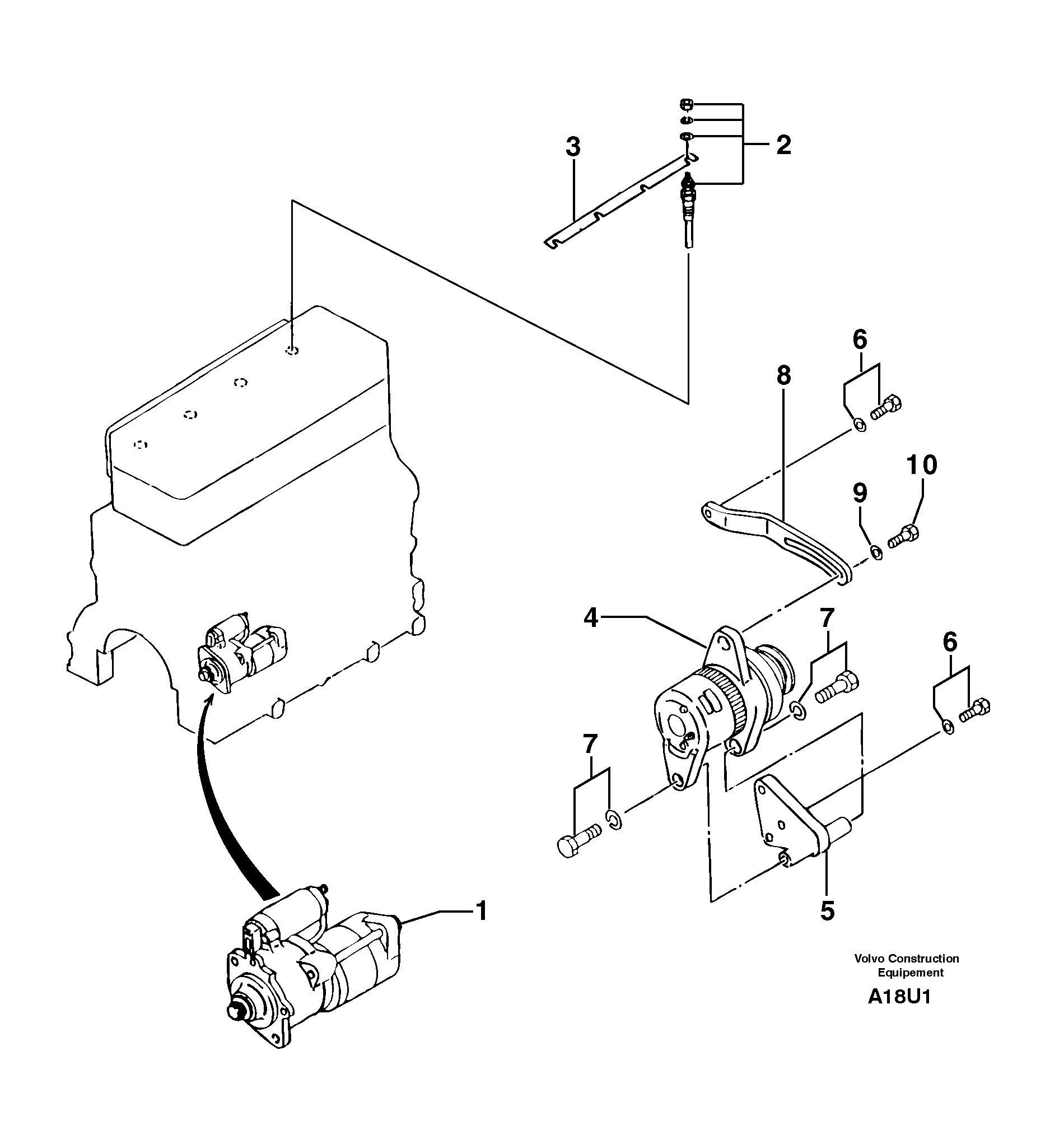 3
2
6
8
10
9
4
7
6
7
5
1

Volvo Construction Equipement

A18U1