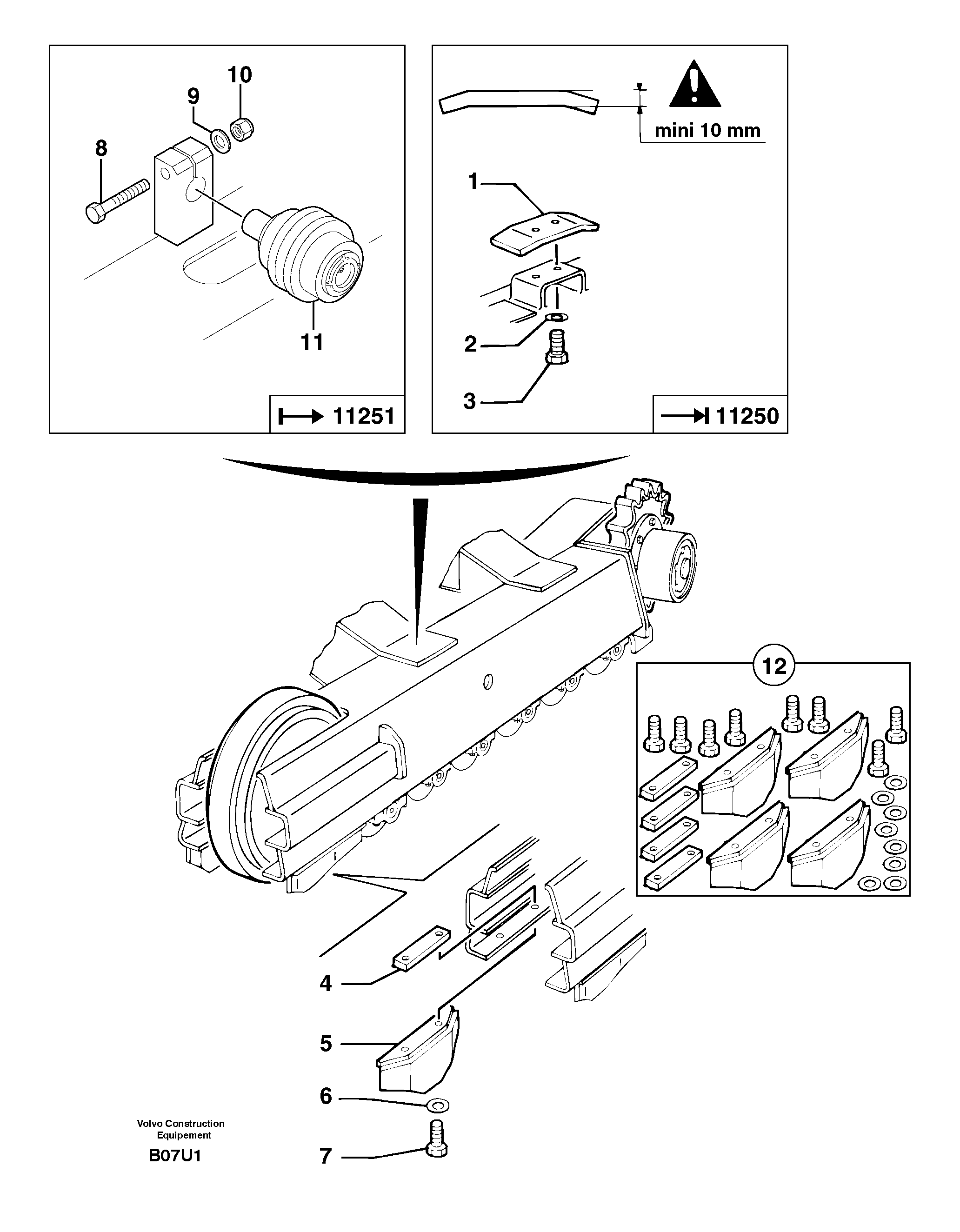 10
9
8
11
11251

mini 10 mm
1
2
3
11250

12

4
5
6
7

Volvo Construction Equipement
B07U1