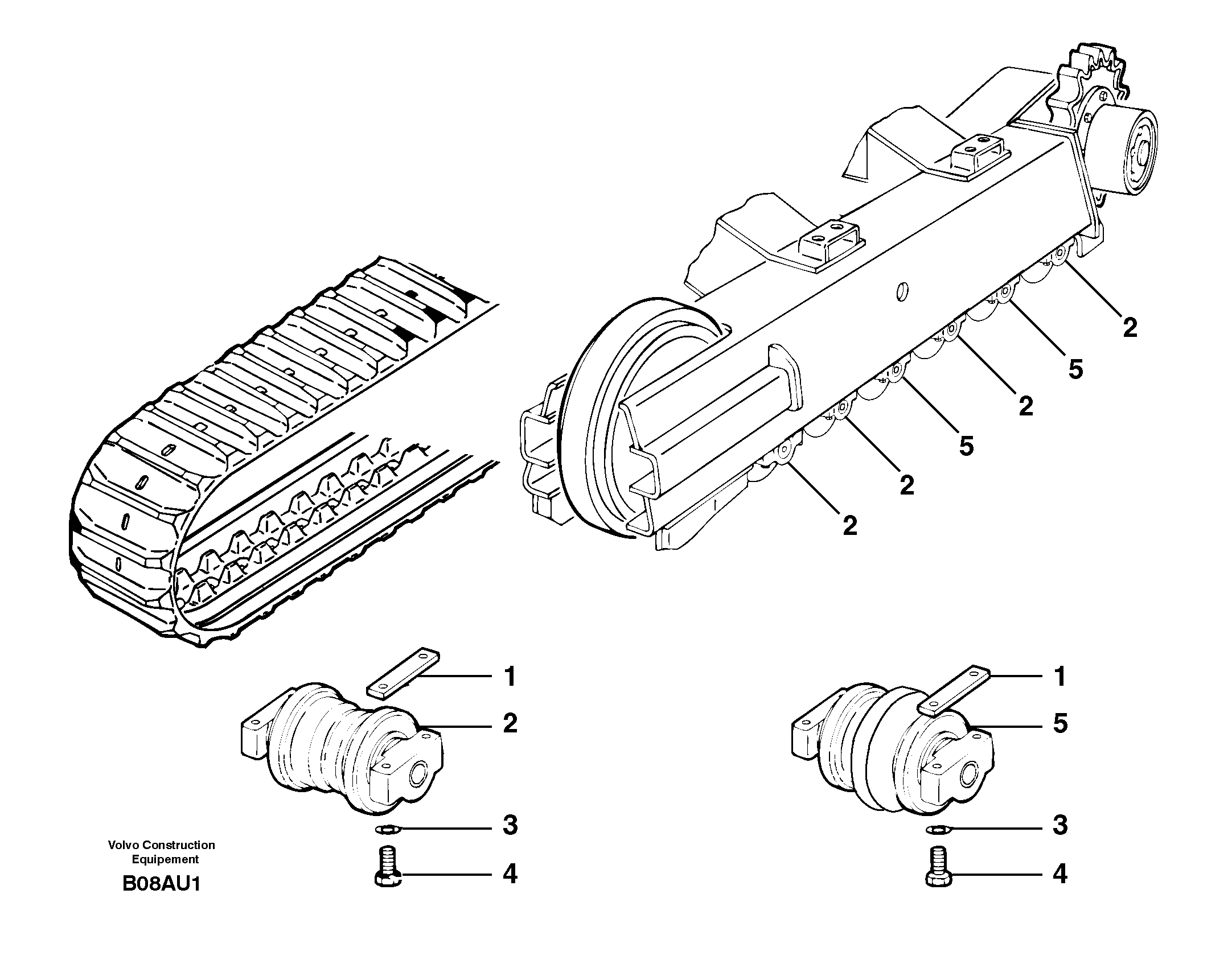 2
5
2
5
2
2

1
2
3
4

1
5
3
4

Volvo Construction
Equipement
B08AU1