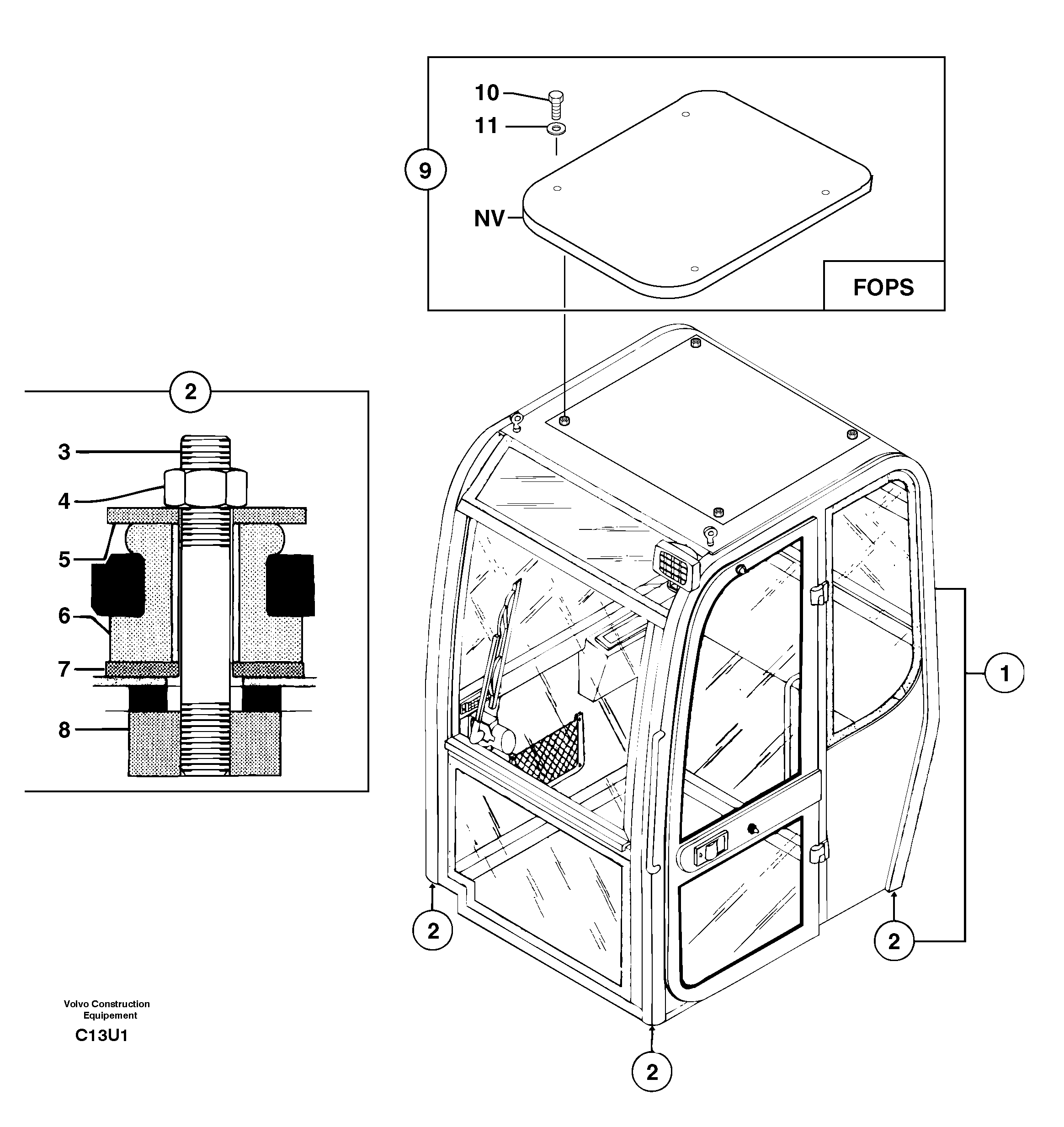 10
11
9
NV
FOPS
2
3
4
5
6
7
8
1
2
2
2
Volvo Construction Equipement
C13U1