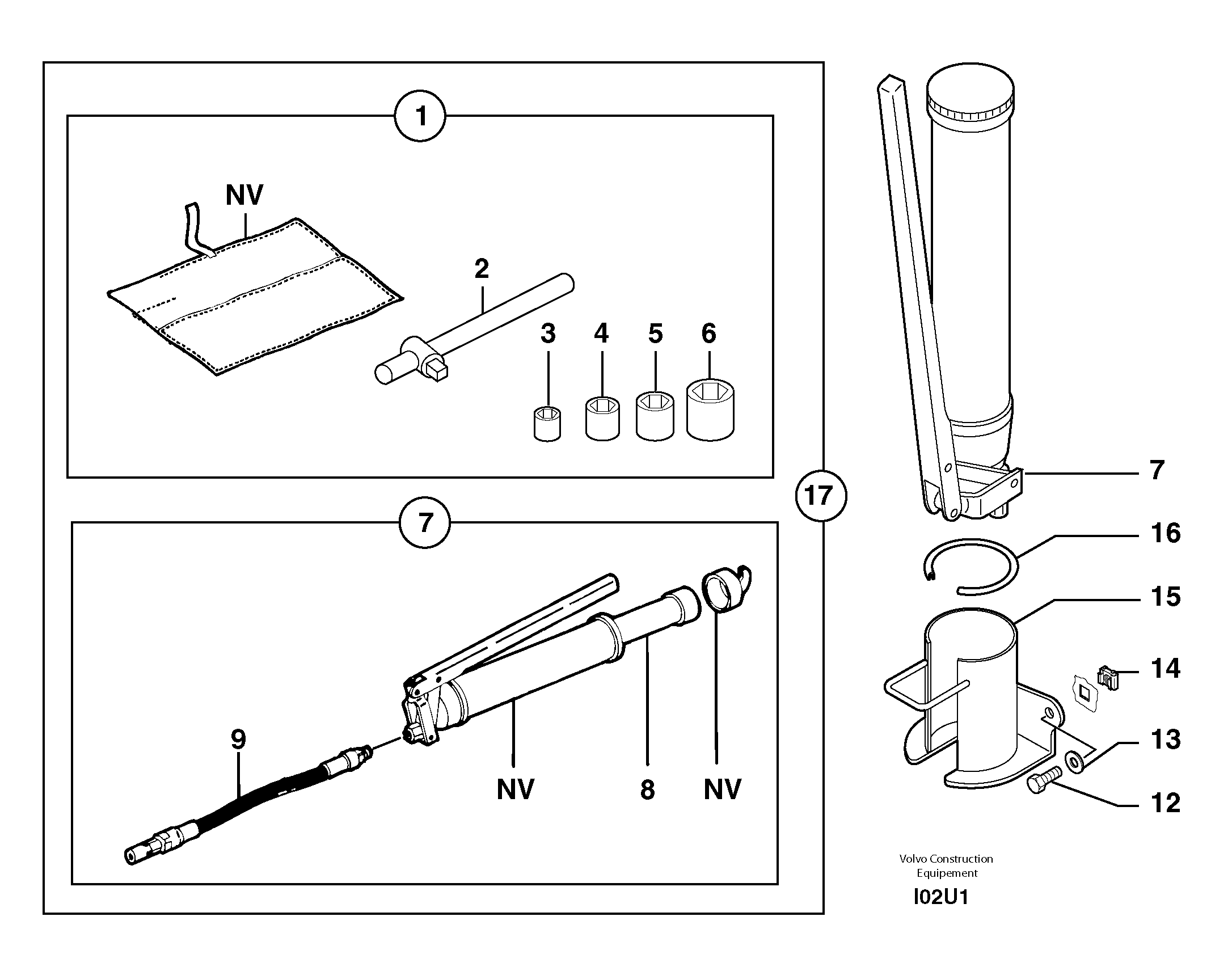 1

NV

2

3 4 5 6

17

7

9

NV

8

NV

7

16

15

14

13

12

Volvo Construction Equipement

I02U1