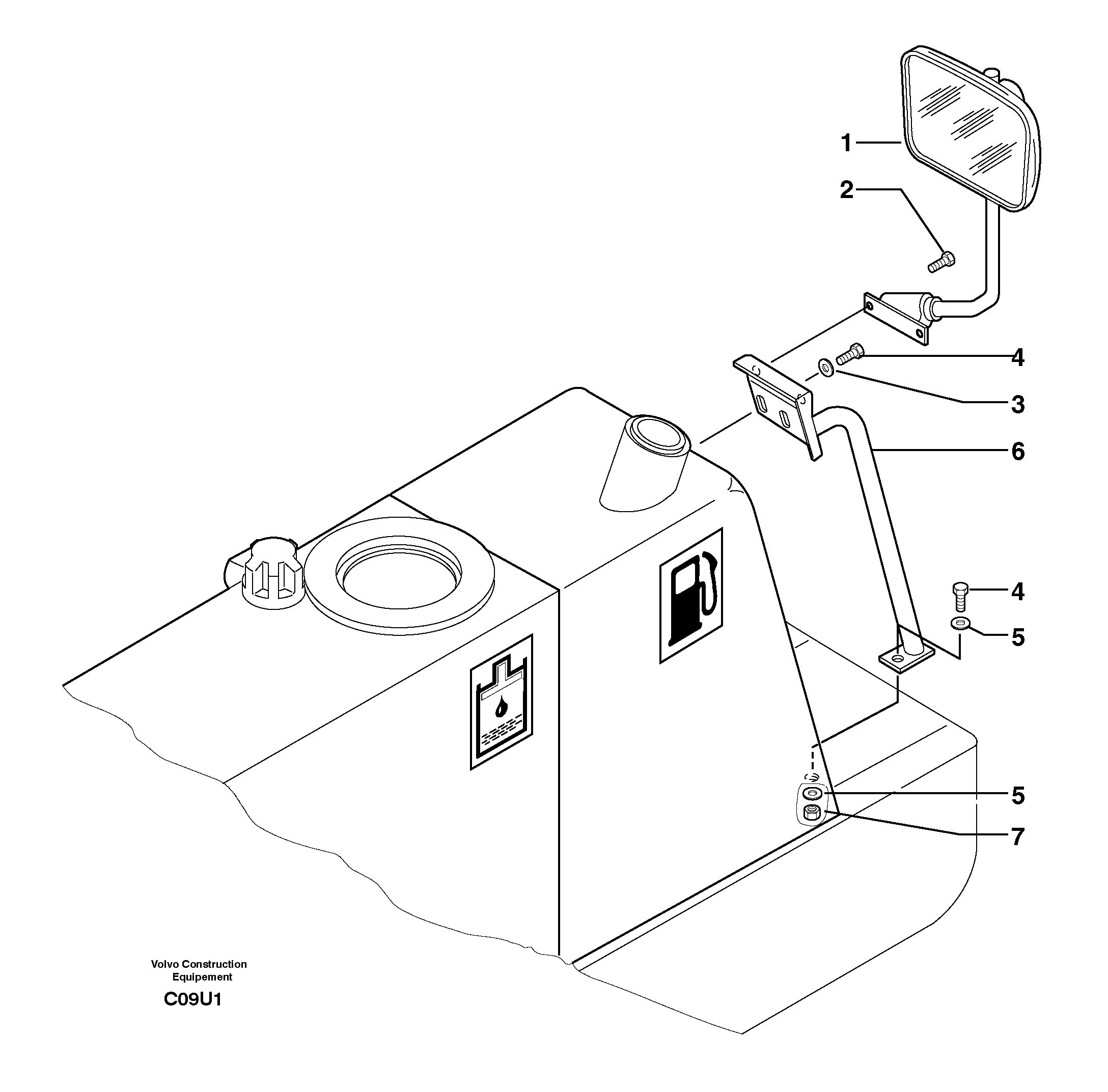 1
2
4
3
6
4
5
5
7

Volvo Construction Equipement

C09U1