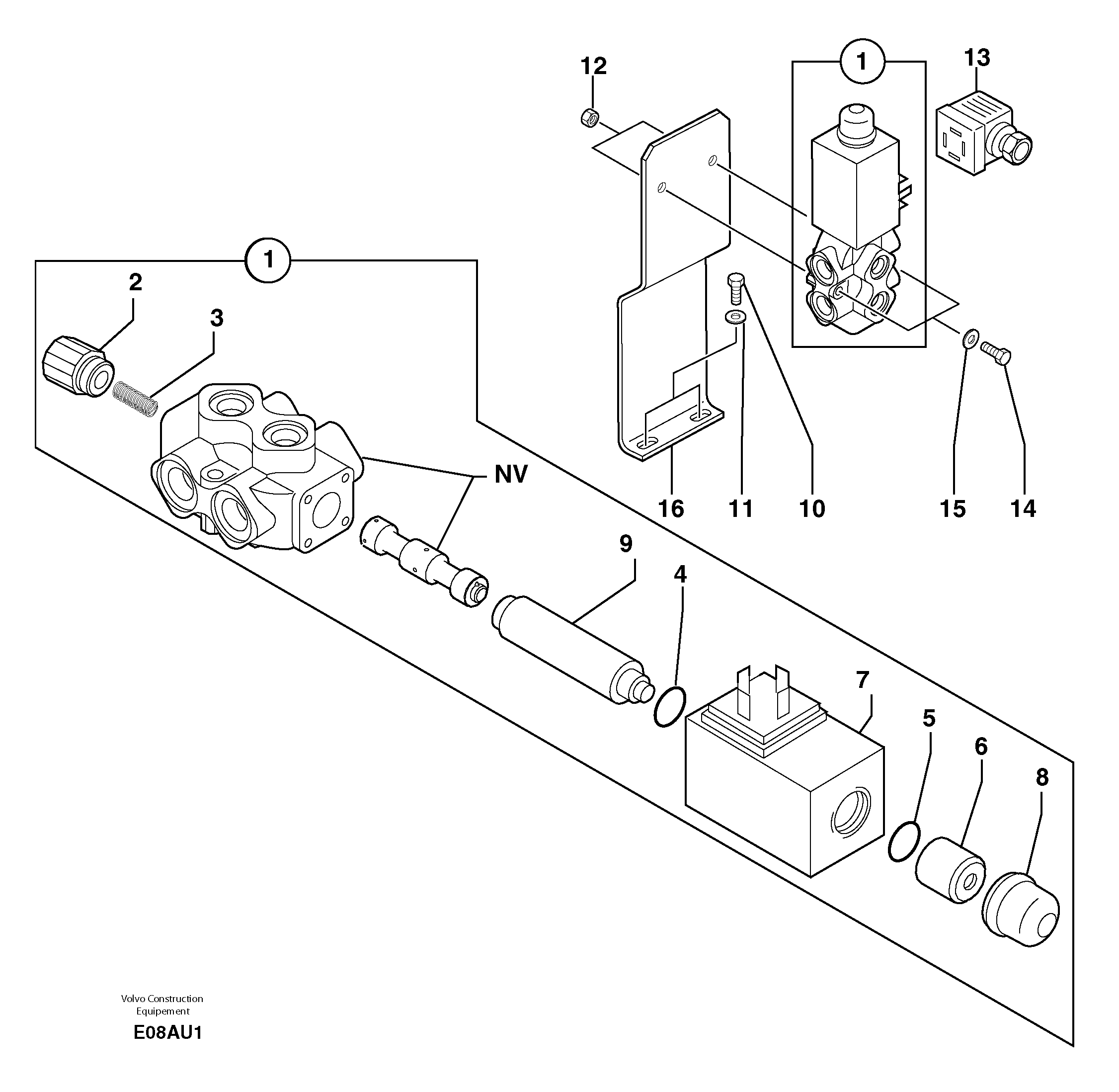 12
1
13
1
2
3
NV
16
11
10
15
14
9
4
7
5
6
8
Volvo Construction Equipement
E08AU1