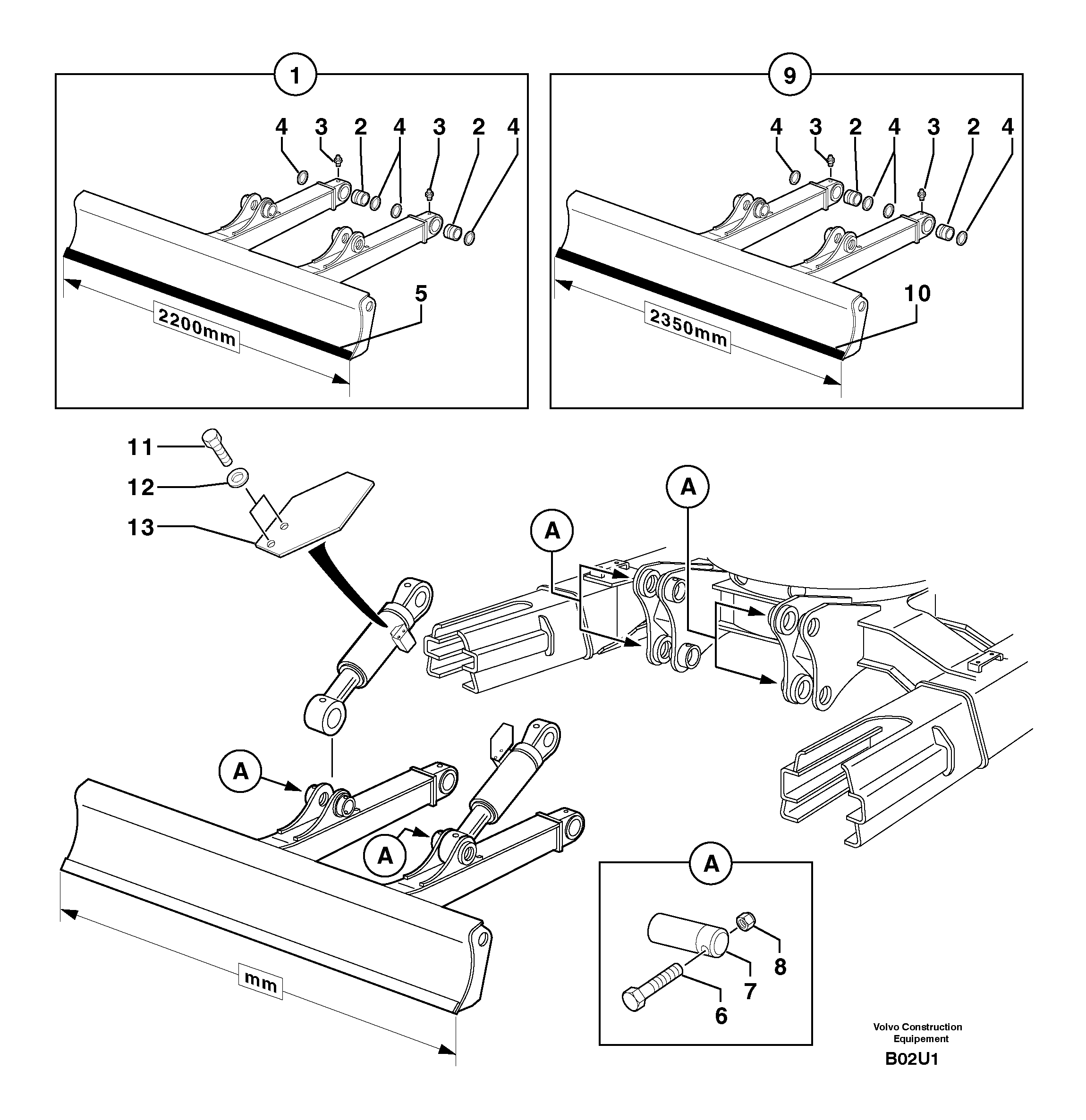 1

4 3 2 4 3 2 4

5

2200mm

9

4 3 2 4 3 2 4

10

2350mm

11

12

13

A

A

A

A

mm

A

8

7

6

Volvo Construction Equipement

B02U1