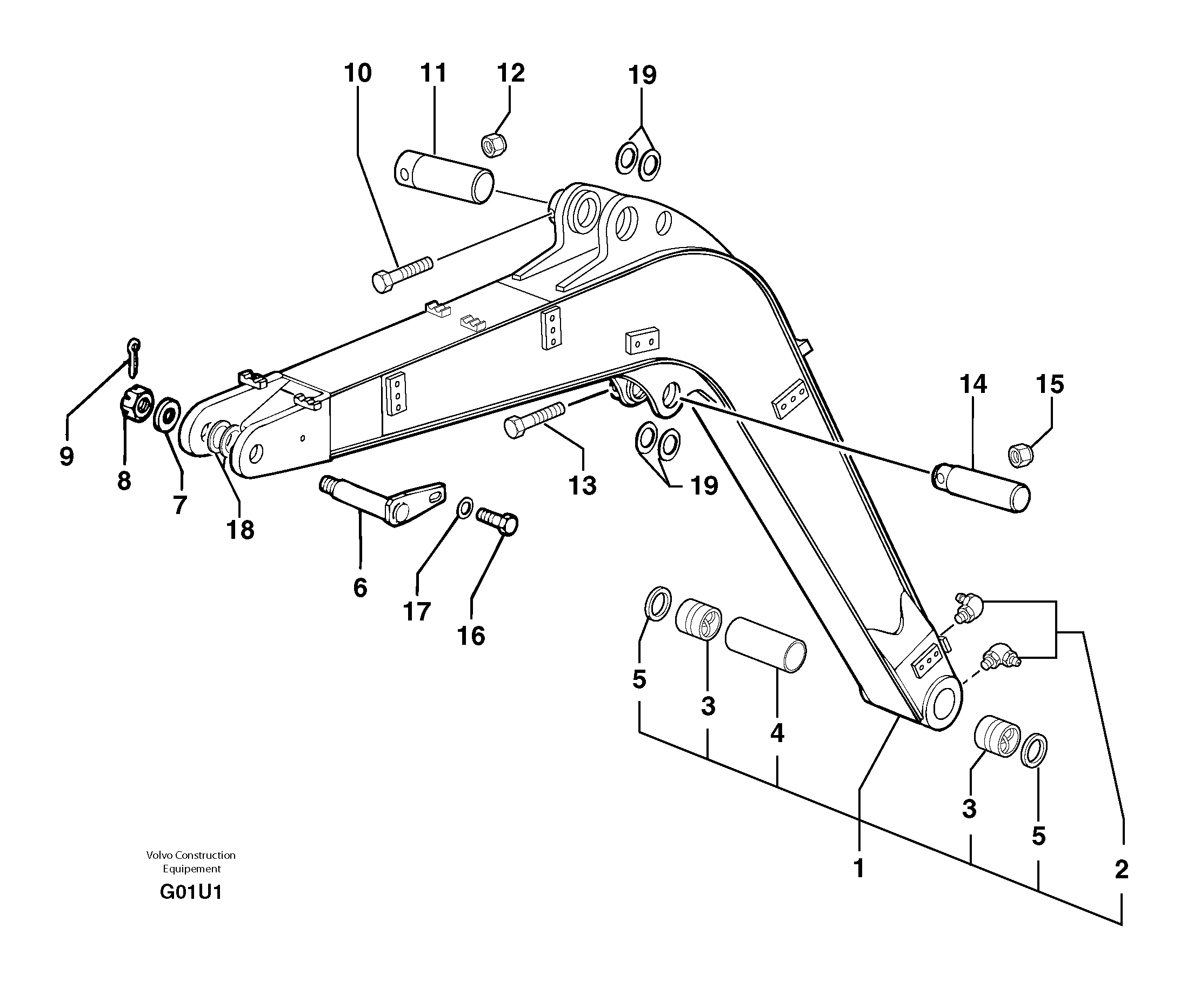 10
11
12
19
14
15
9
8
7
18
13
19
6
17
16
5
3
4
3
5
1
2

Volvo Construction Equipement
G01U1