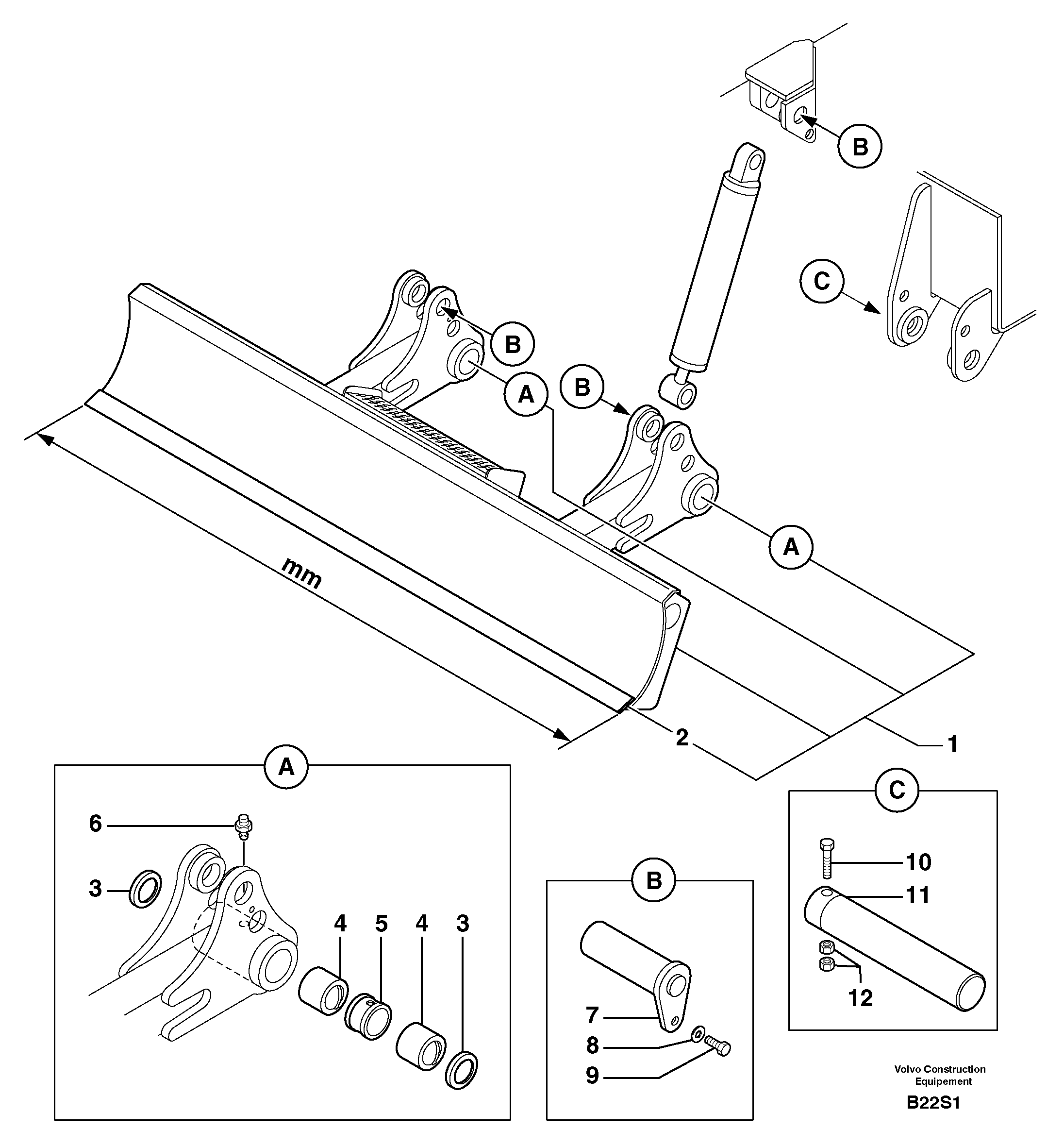 B

C

B

A

B

A

mm

2

1

A

6

3

4

5

4

3

B

7

8

9

C

10

11

12

Volvo Construction Equipement

B22S1