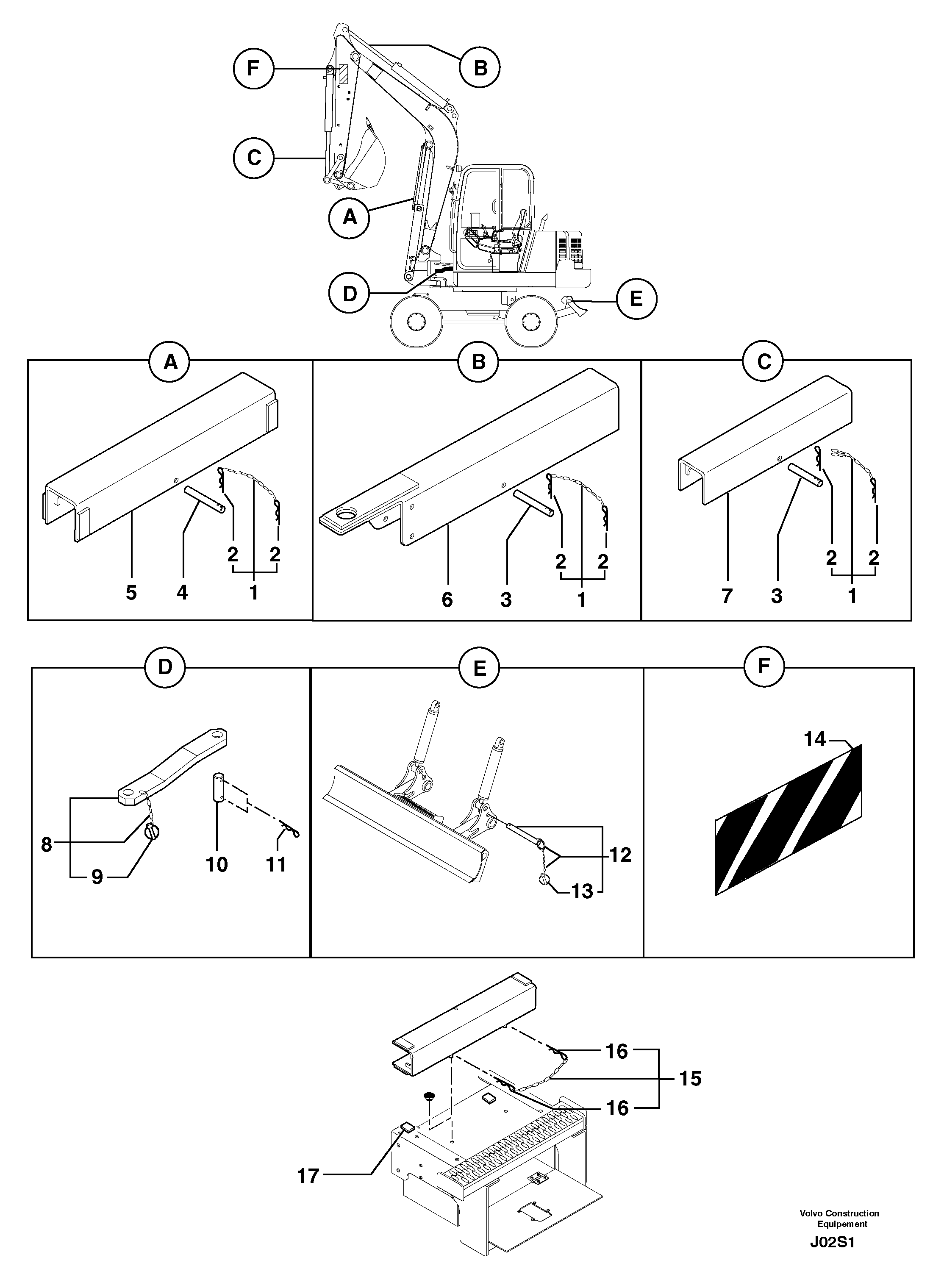 F
B
C
A
D
E

A
5
4
2
2
1

B
6
3
2
2
1

C
7
3
2
2
1

D
8
9
10
11

E
12
13

F
14

16
15
16
17

Volvo Construction Equipement
J02S1