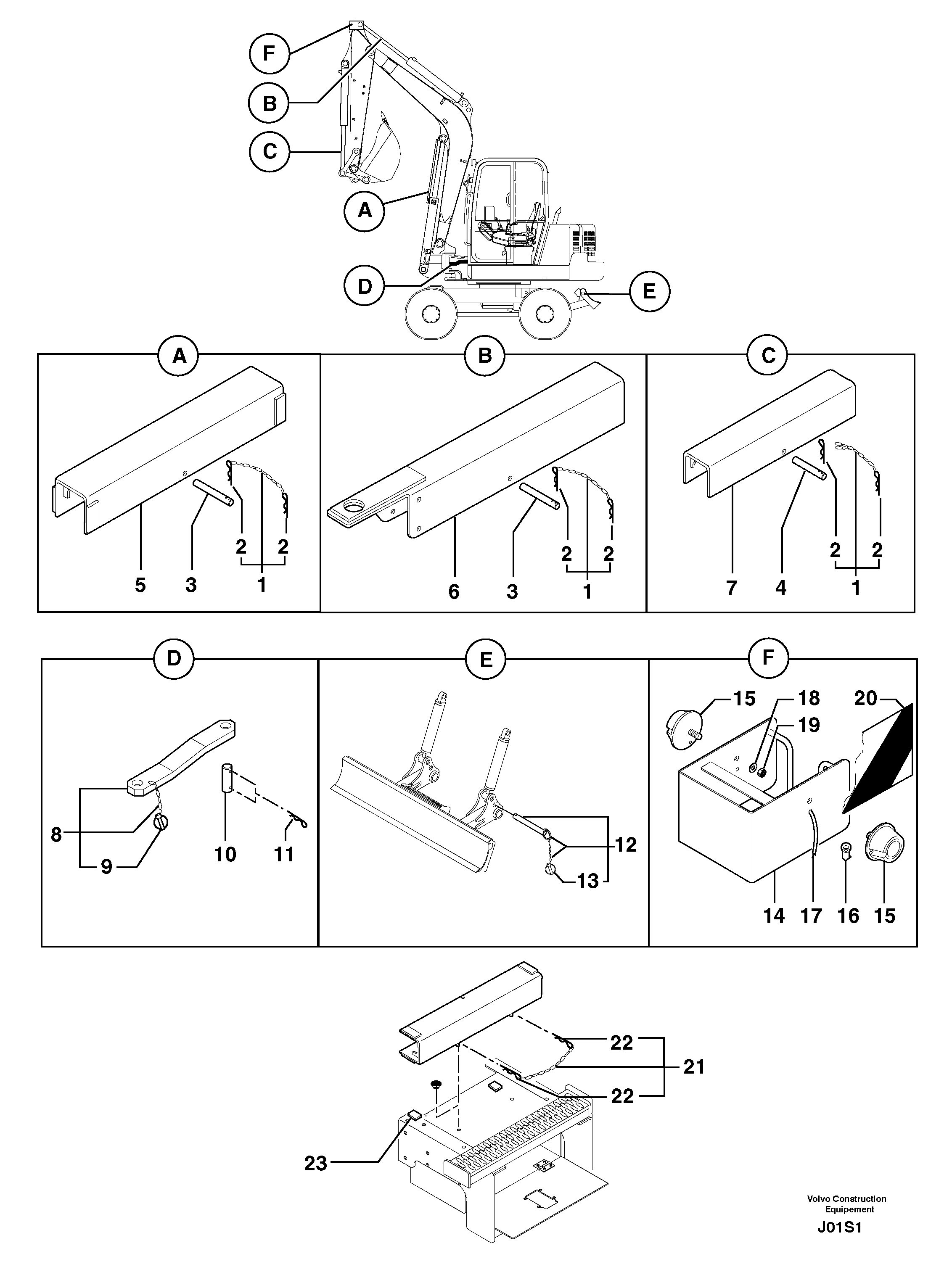 F
B
C
A
D
E

A
5 3 2 2 1

B
6 3 2 2 1

C
7 4 2 2 1

D
8
9
10
11

E
12
13

F
15
18
19
20
14
17
16
15

22
21
22
23

Volvo Construction Equipement
J01S1