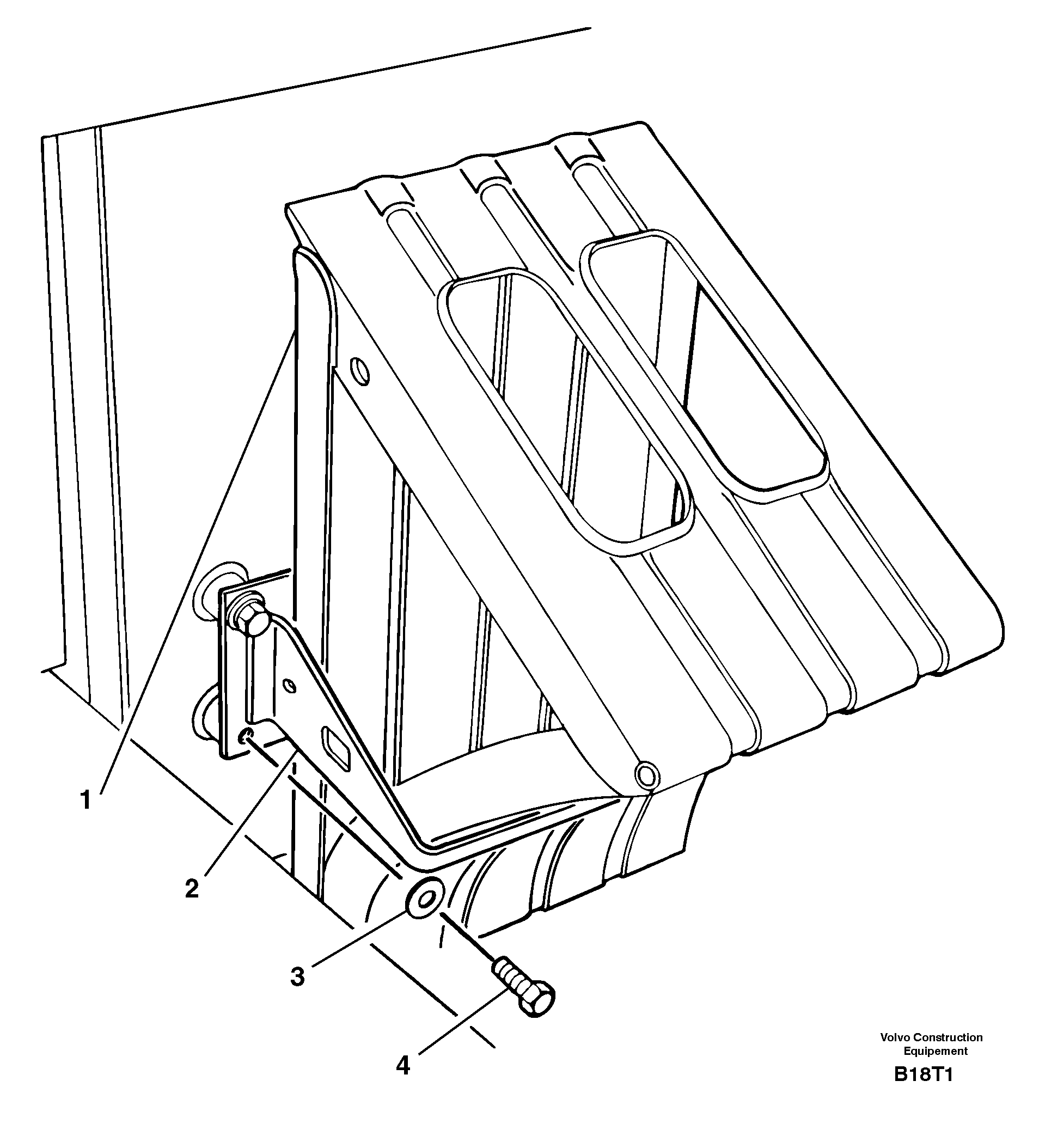 1

2

3

4

Volvo Construction Equipement

B18T1