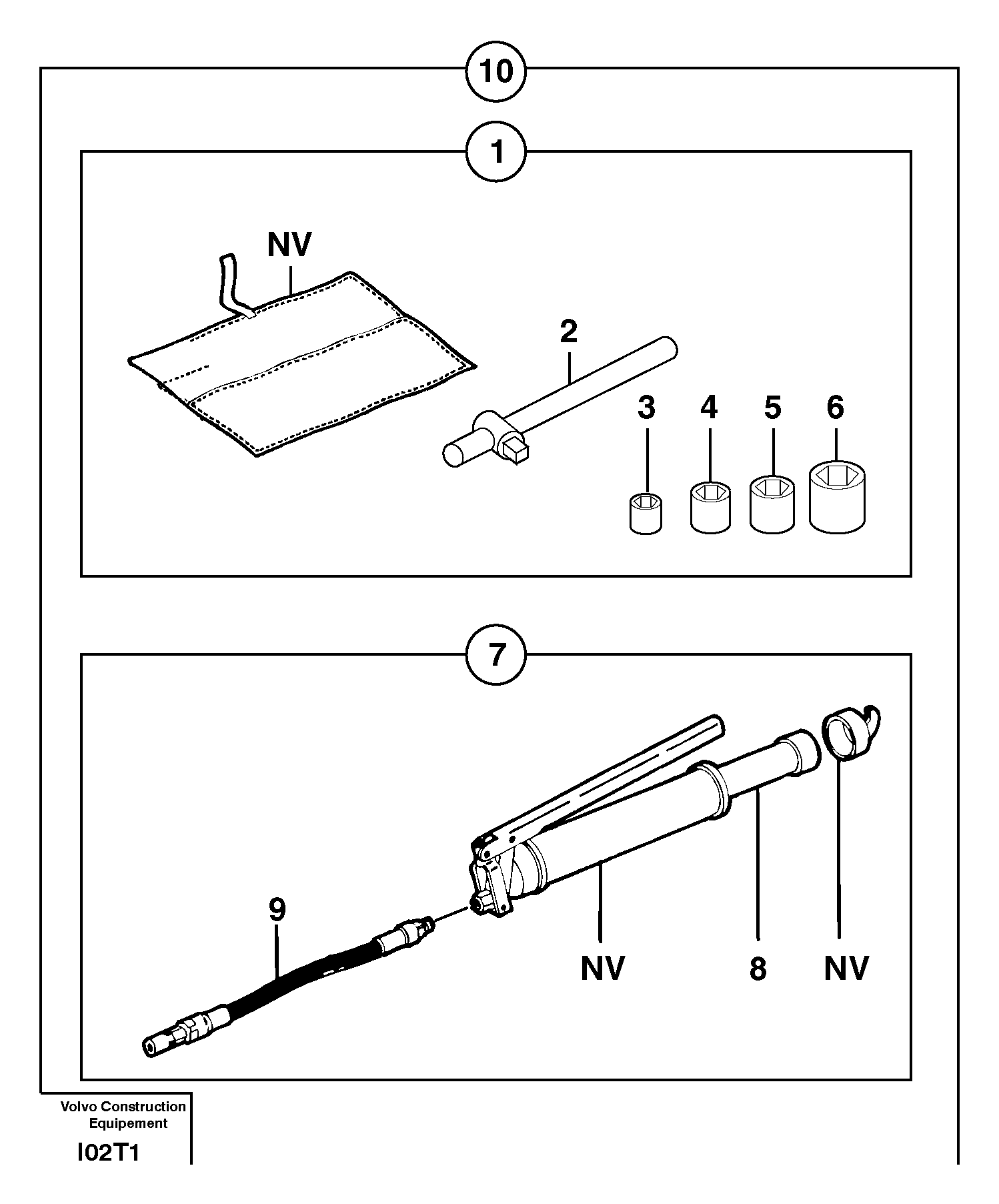 10

1

NV

2

3 4 5 6

7

9

NV 8 NV

Volvo Construction Equipement

I02T1