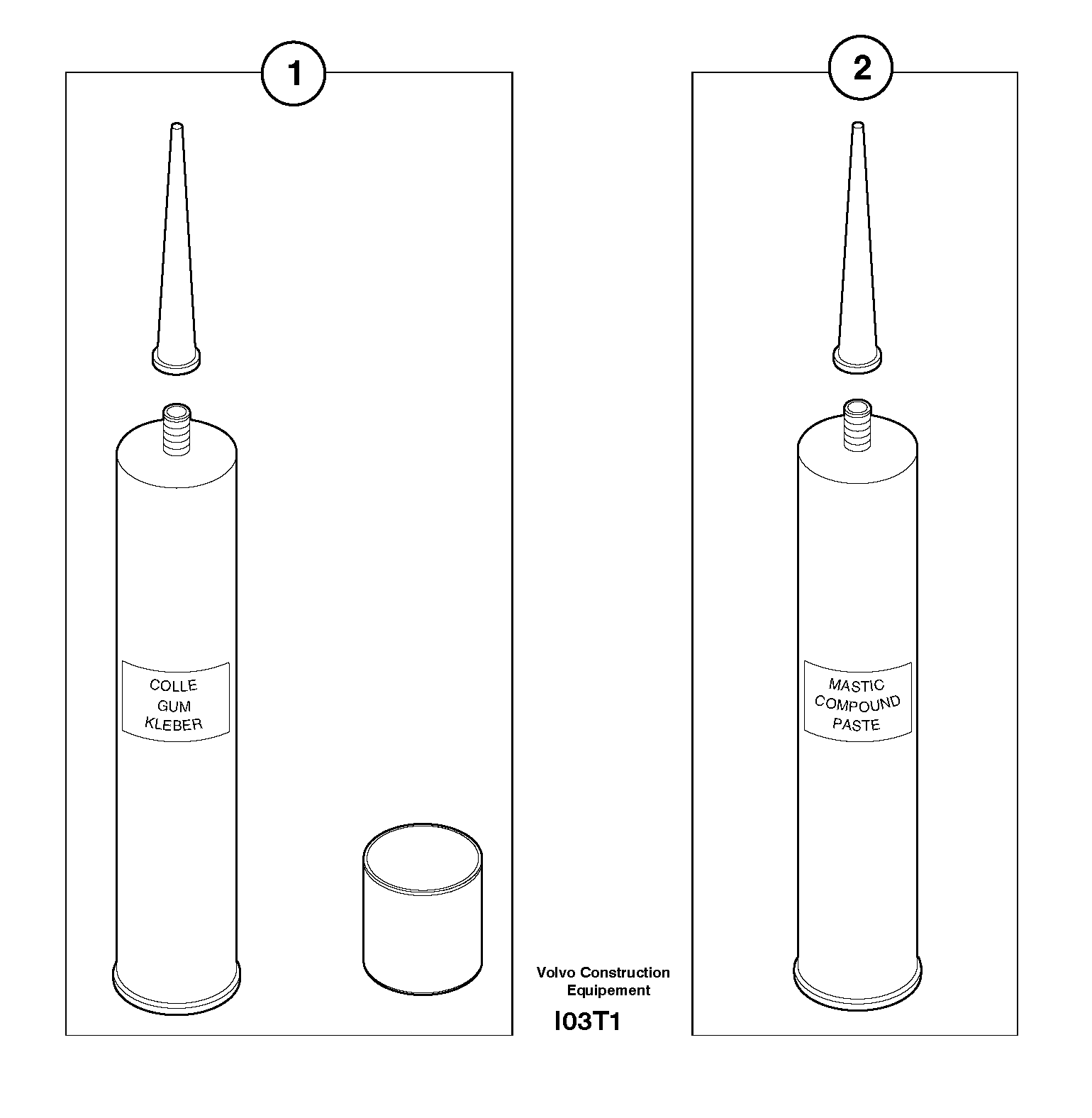 1

COLLE
GUM
KLEBER

2

MASTIC
COMPOUND
PASTE

Volvo Construction
Equipement

I03T1