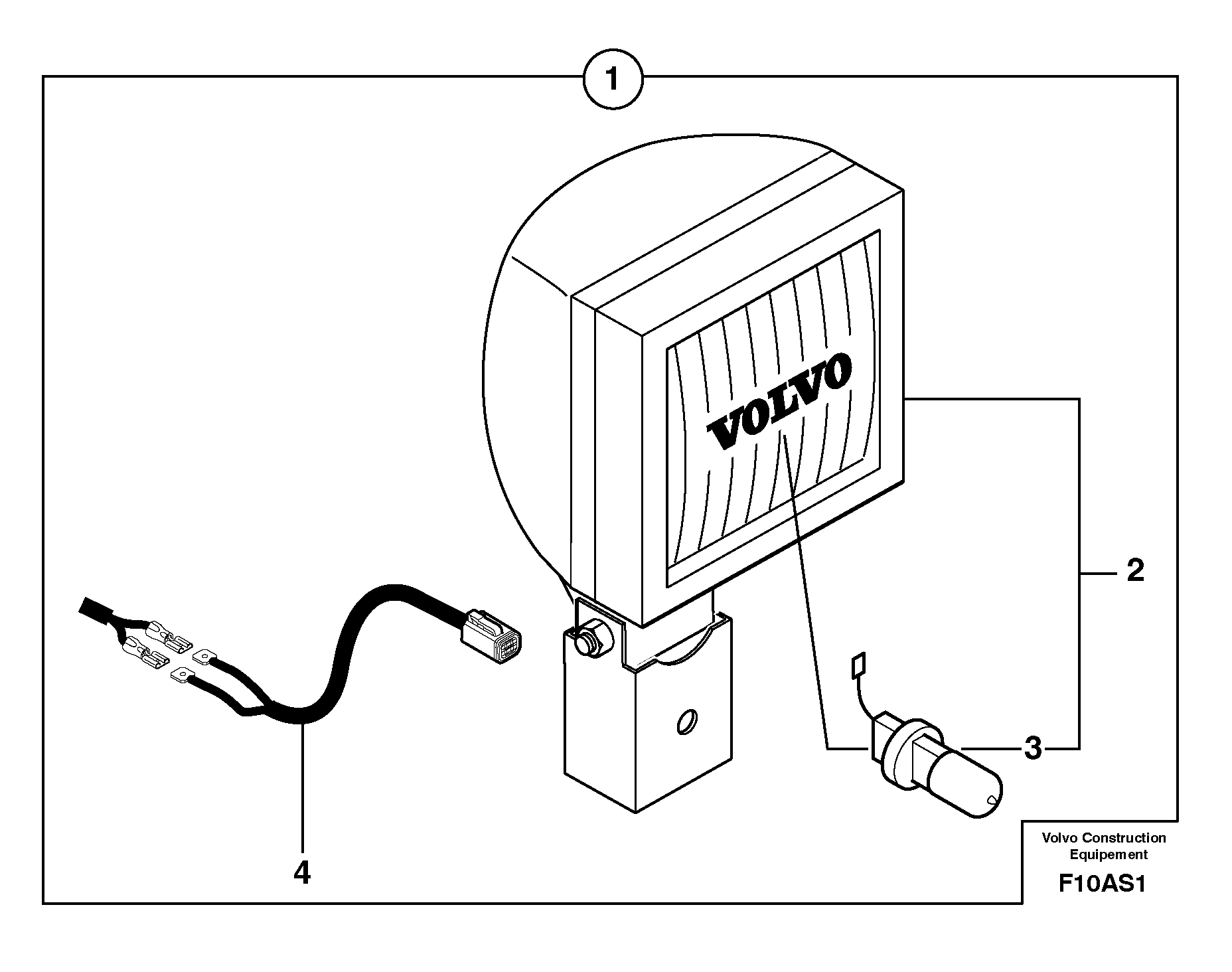 1

VOLVO

2

3

4

Volvo Construction Equipement

F10AS1