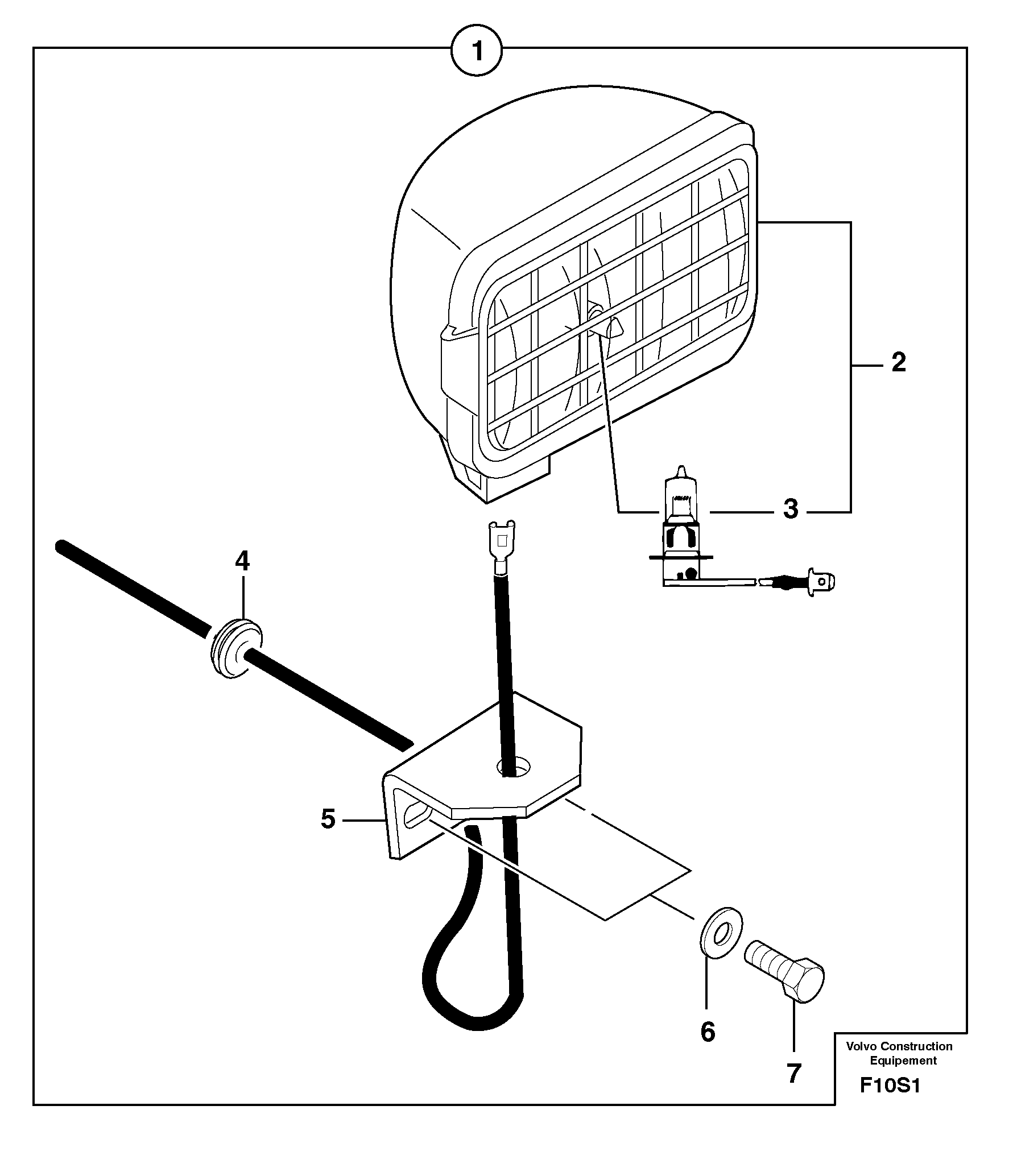 1

2

3

4

5

6

7

Volvo Construction Equipement

F10S1