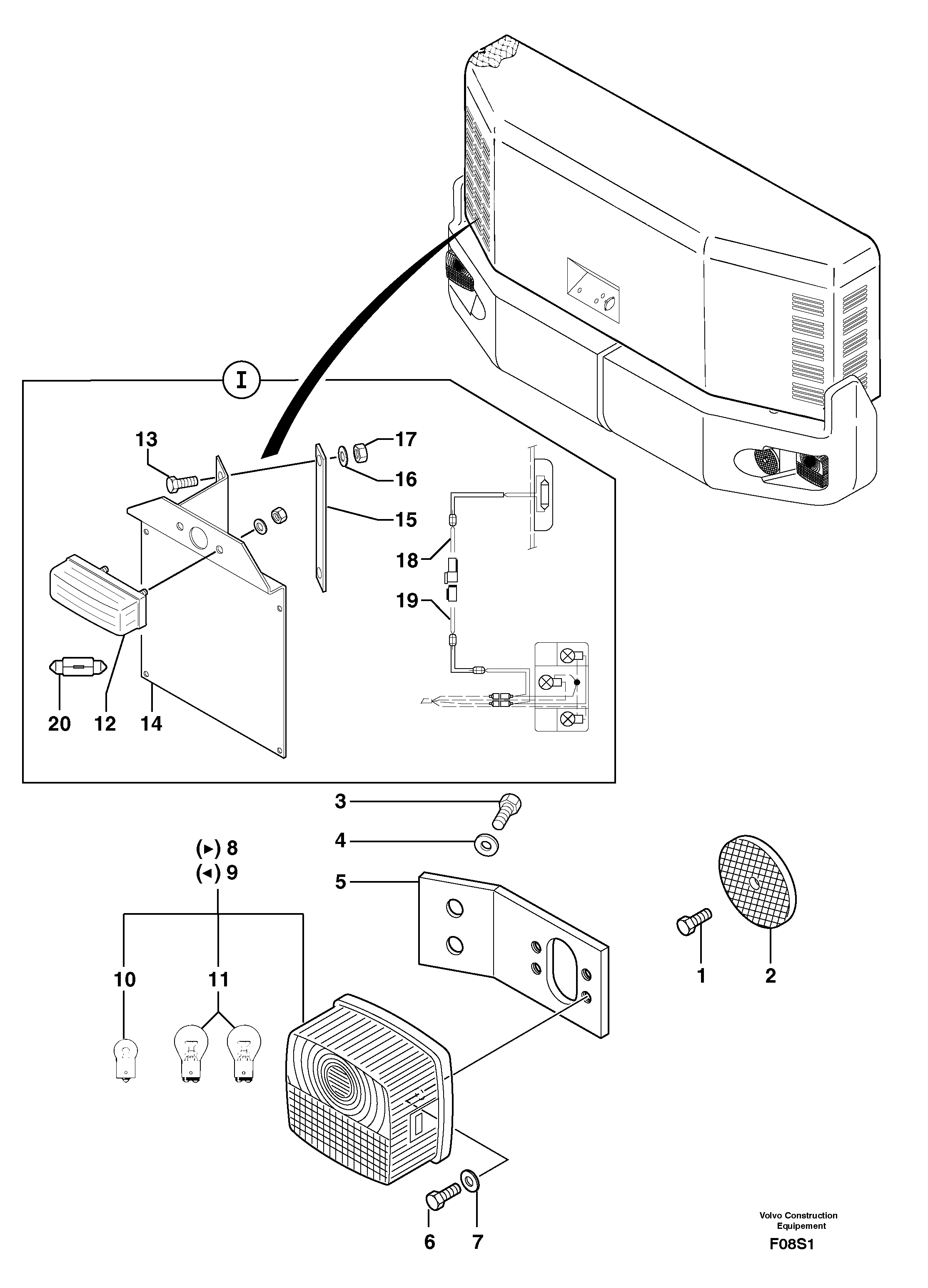 I

13
17
16
15
18
19
20
12
14

3
4
5
(►) 8
(◄) 9
10
11
1
2
6
7

Volvo Construction Equipement
F08S1