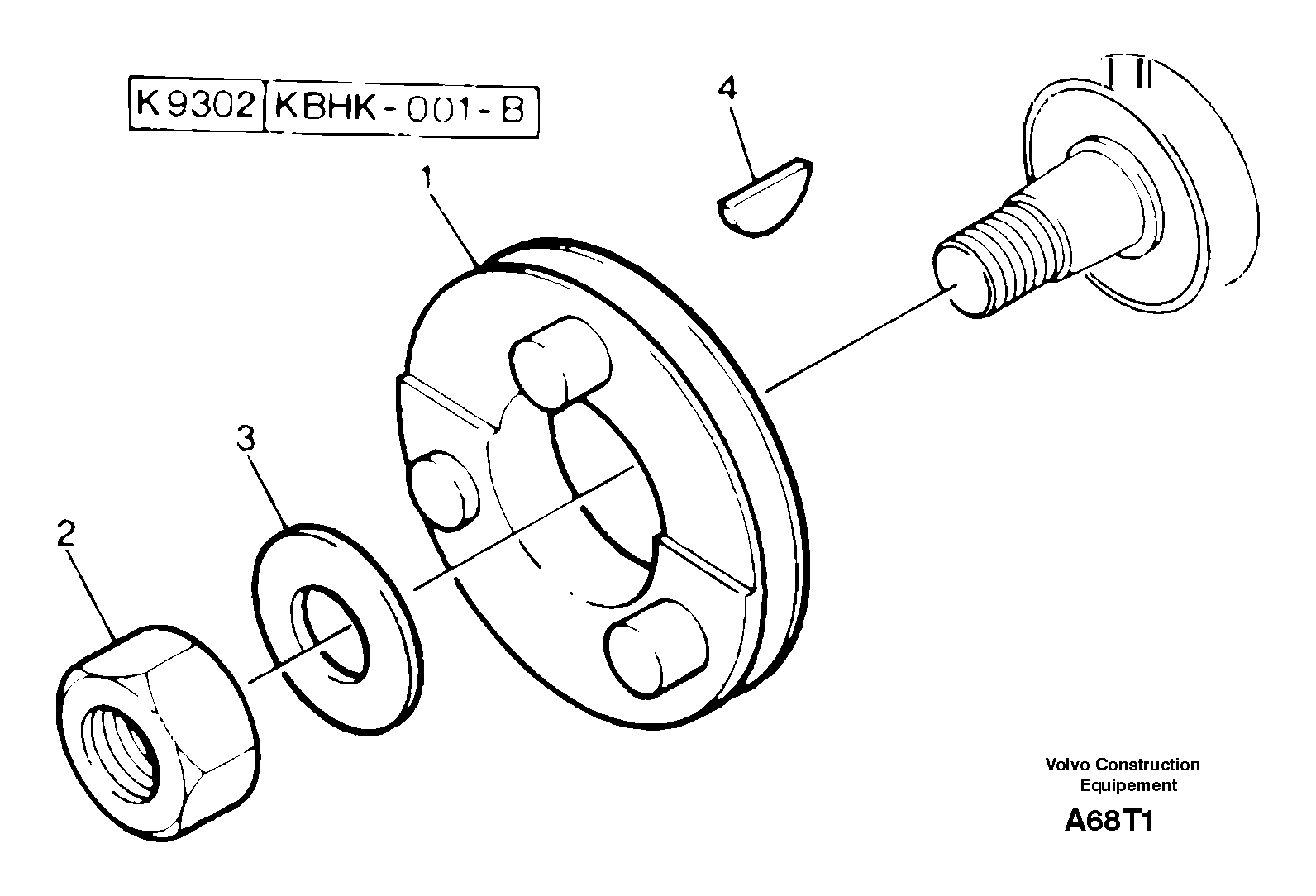 K9302 KBHK-001-B

4

1

3

2

Volvo Construction Equipement

A68T1