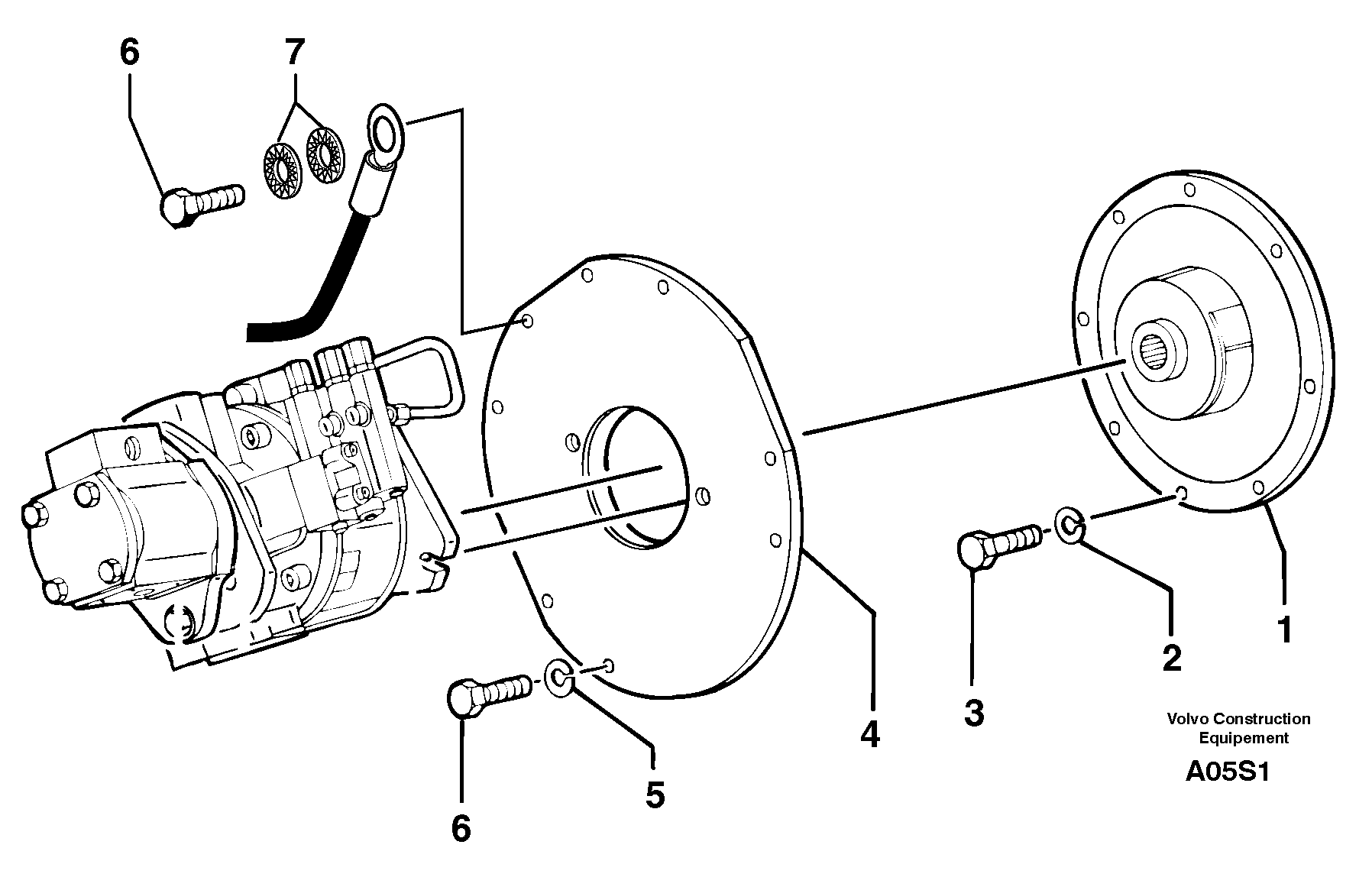 6
7
1
2
3
4
5
6
Volvo Construction Equipement
A05S1