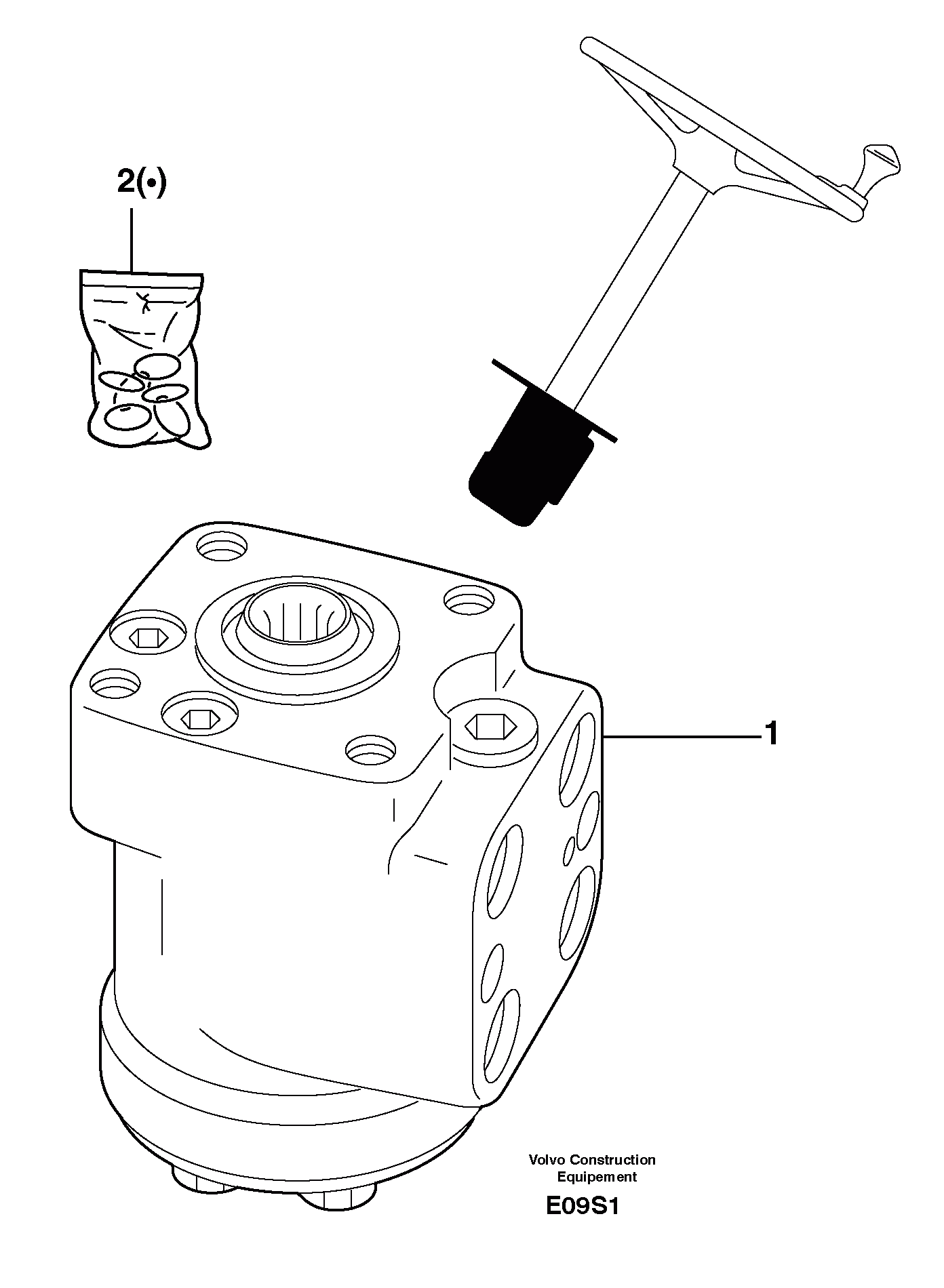 2(•)

1

Volvo Construction
Equipement

E09S1