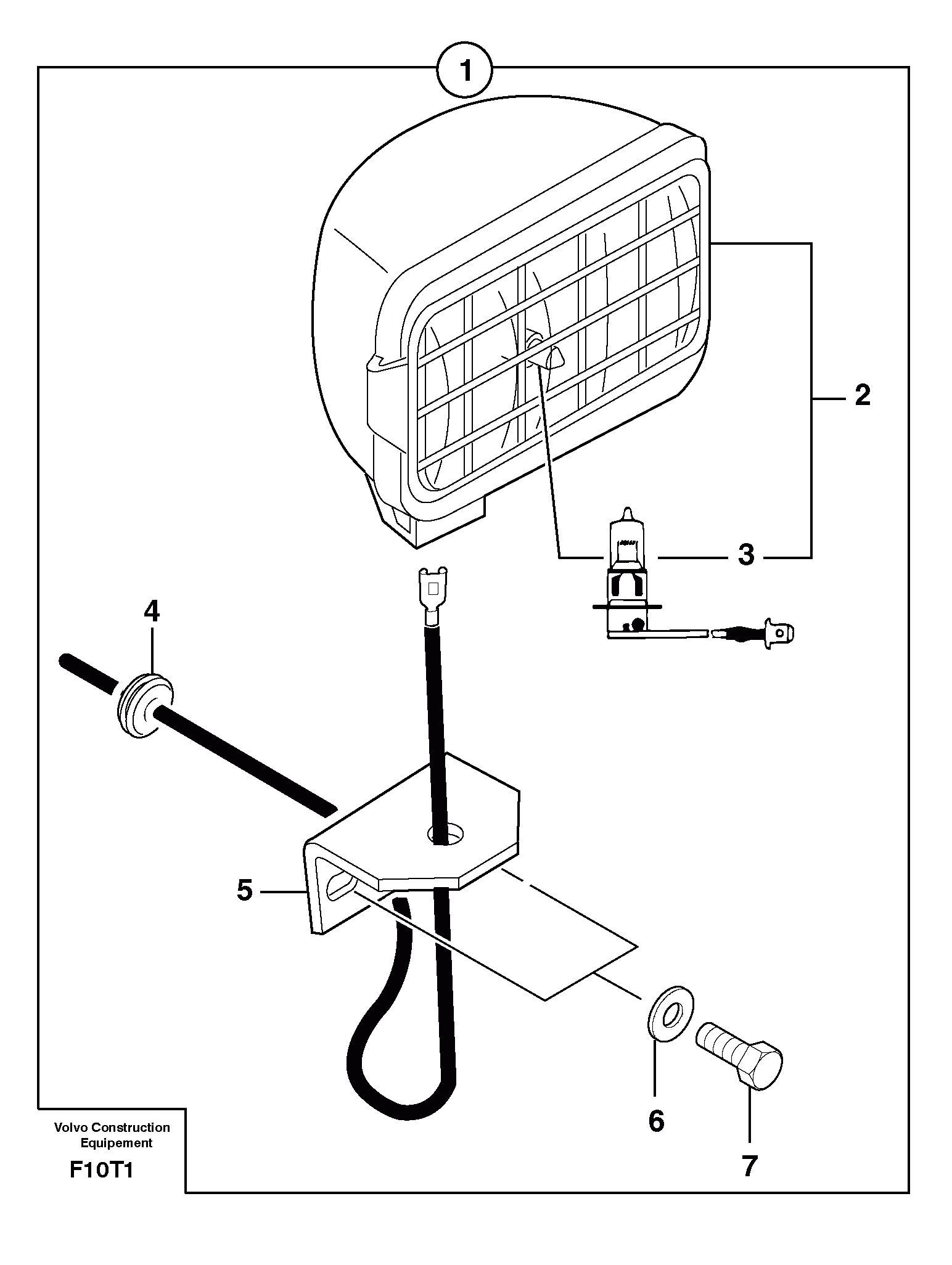 1

2

3

4

5

6

7

Volvo Construction Equipement

F10T1