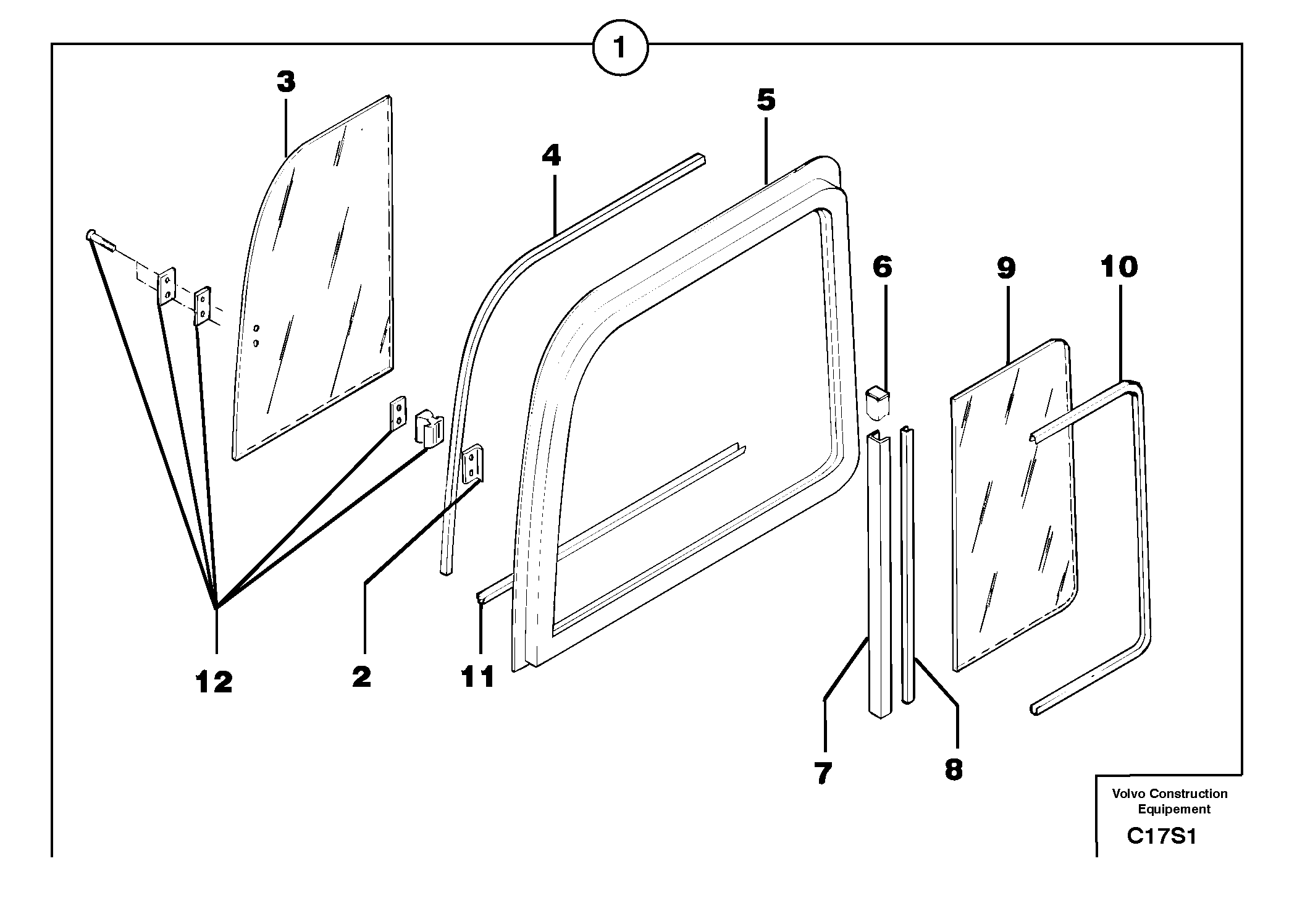 1

3

5

4

6

9

10

12

2

11

7

8

Volvo Construction Equipement

C17S1