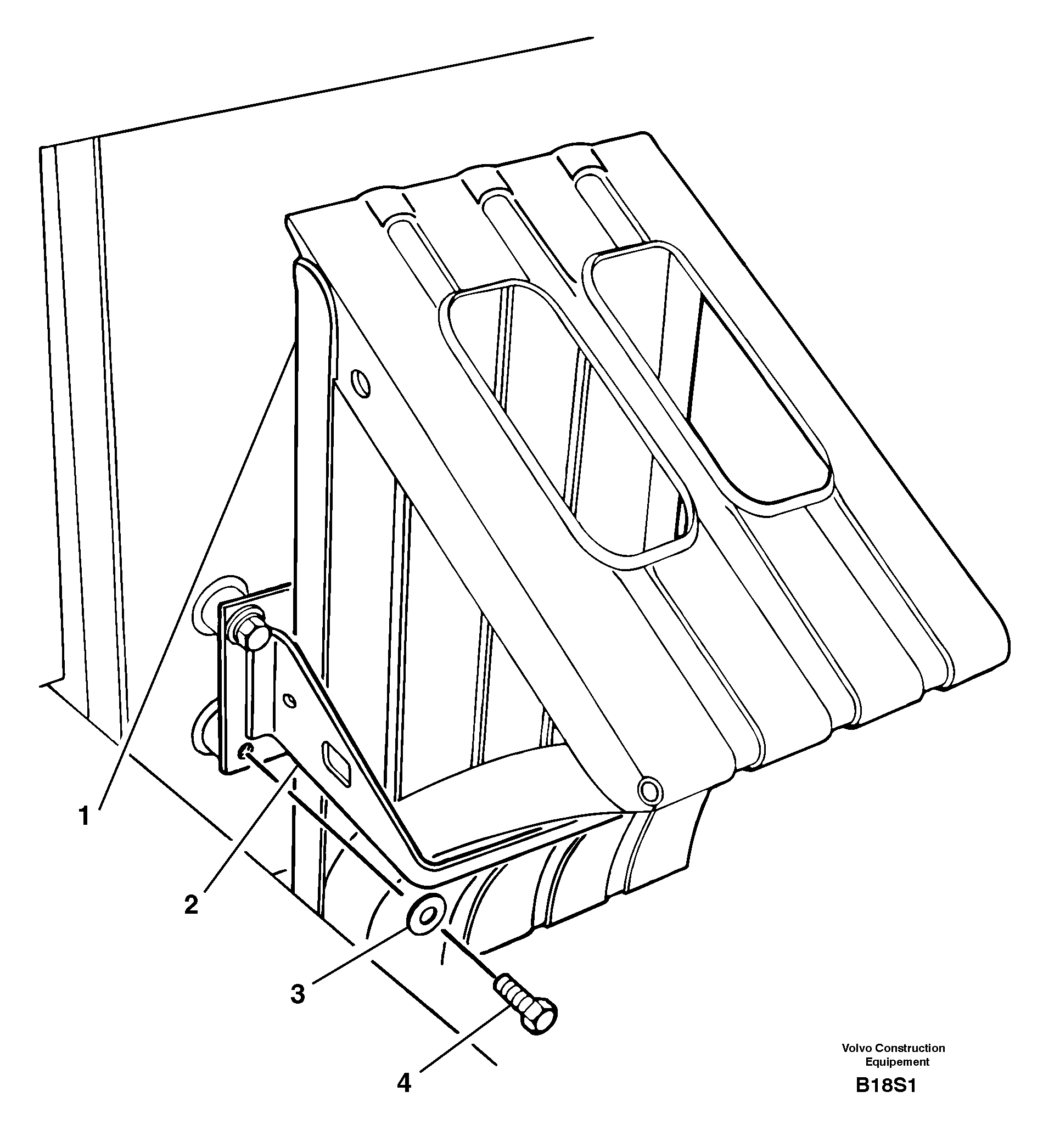 1

2

3

4

Volvo Construction Equipement

B18S1