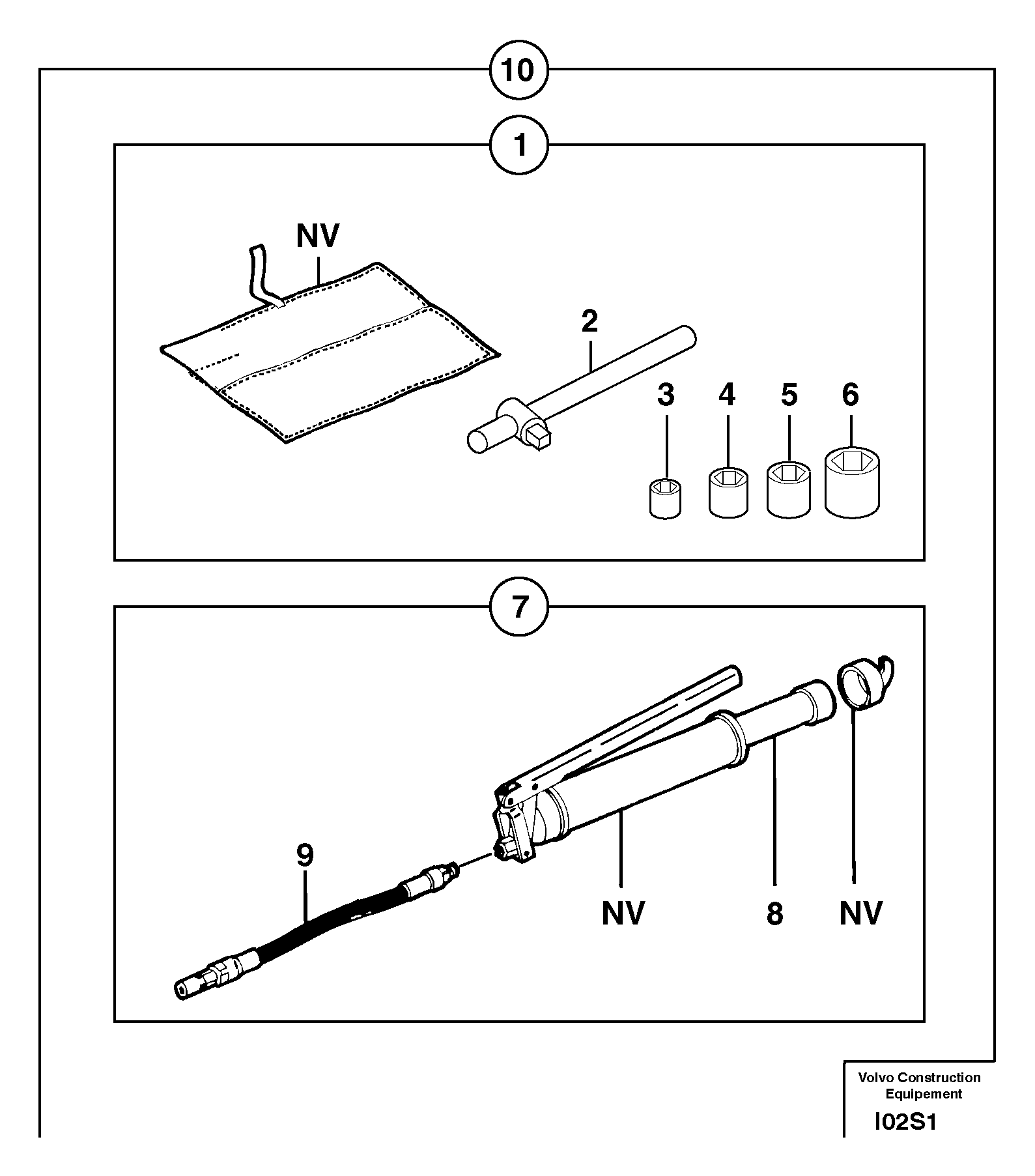 10

1

NV

2

3 4 5 6

7

9

NV 8 NV

Volvo Construction Equipement

I02S1