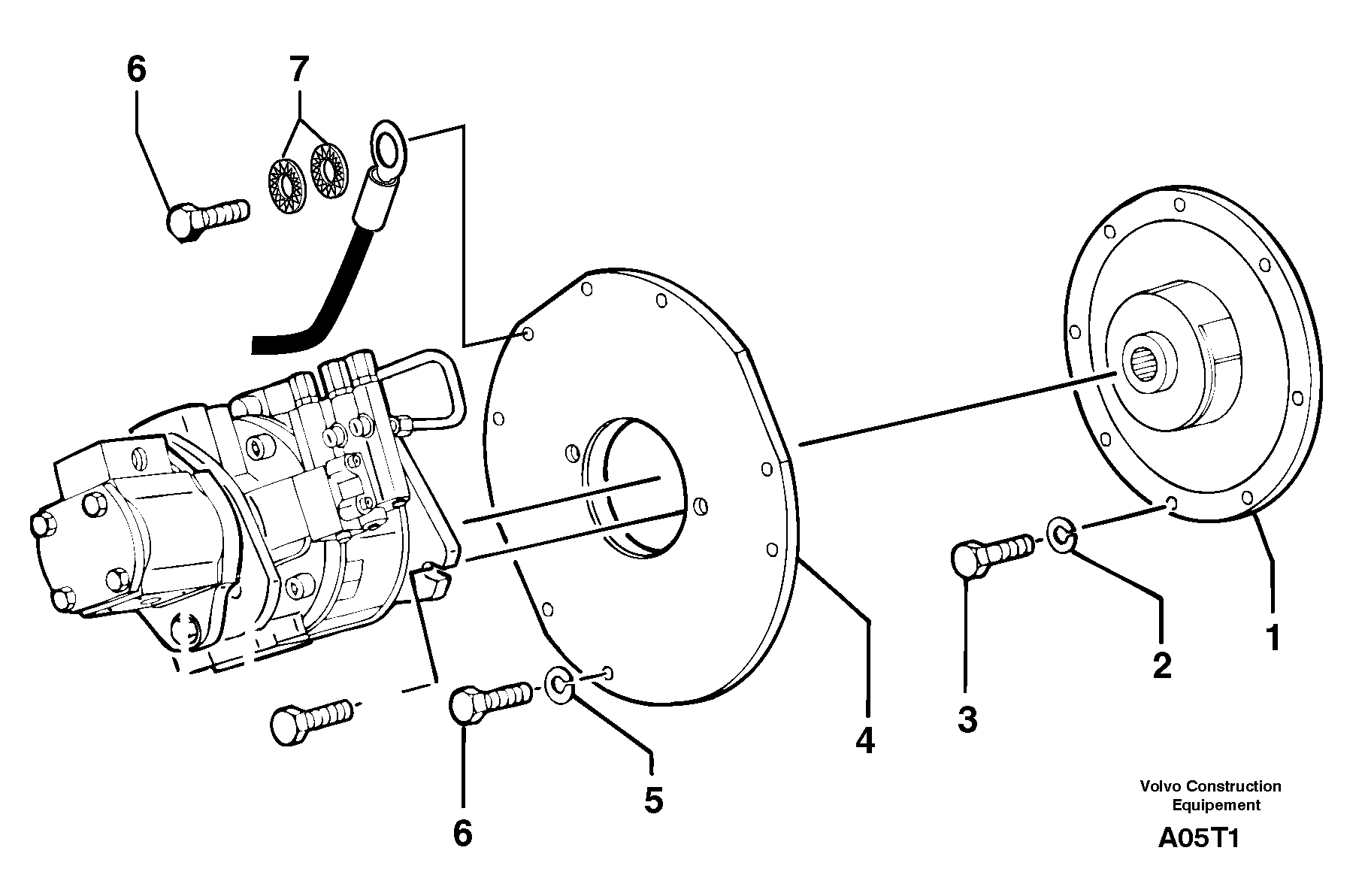 6
7
1
2
3
4
5
6
Volvo Construction Equipement
A05T1