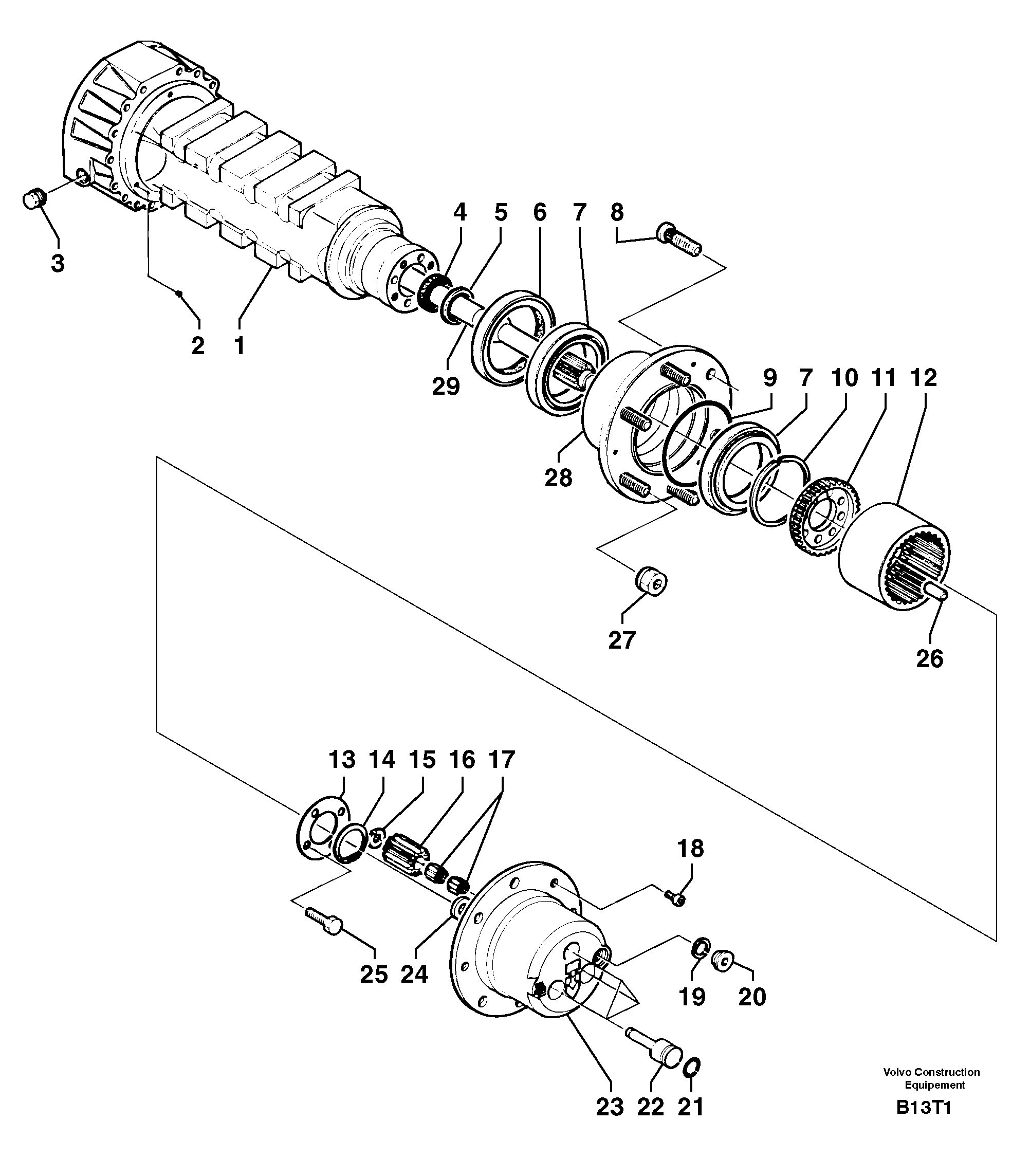 4 5 6 7 8

3

2 1

29

9 7 10 11 12

28

27

26

13 14 15 16 17

18

25 24

19 20

23 22 21

Volvo Construction Equipement

B13T1