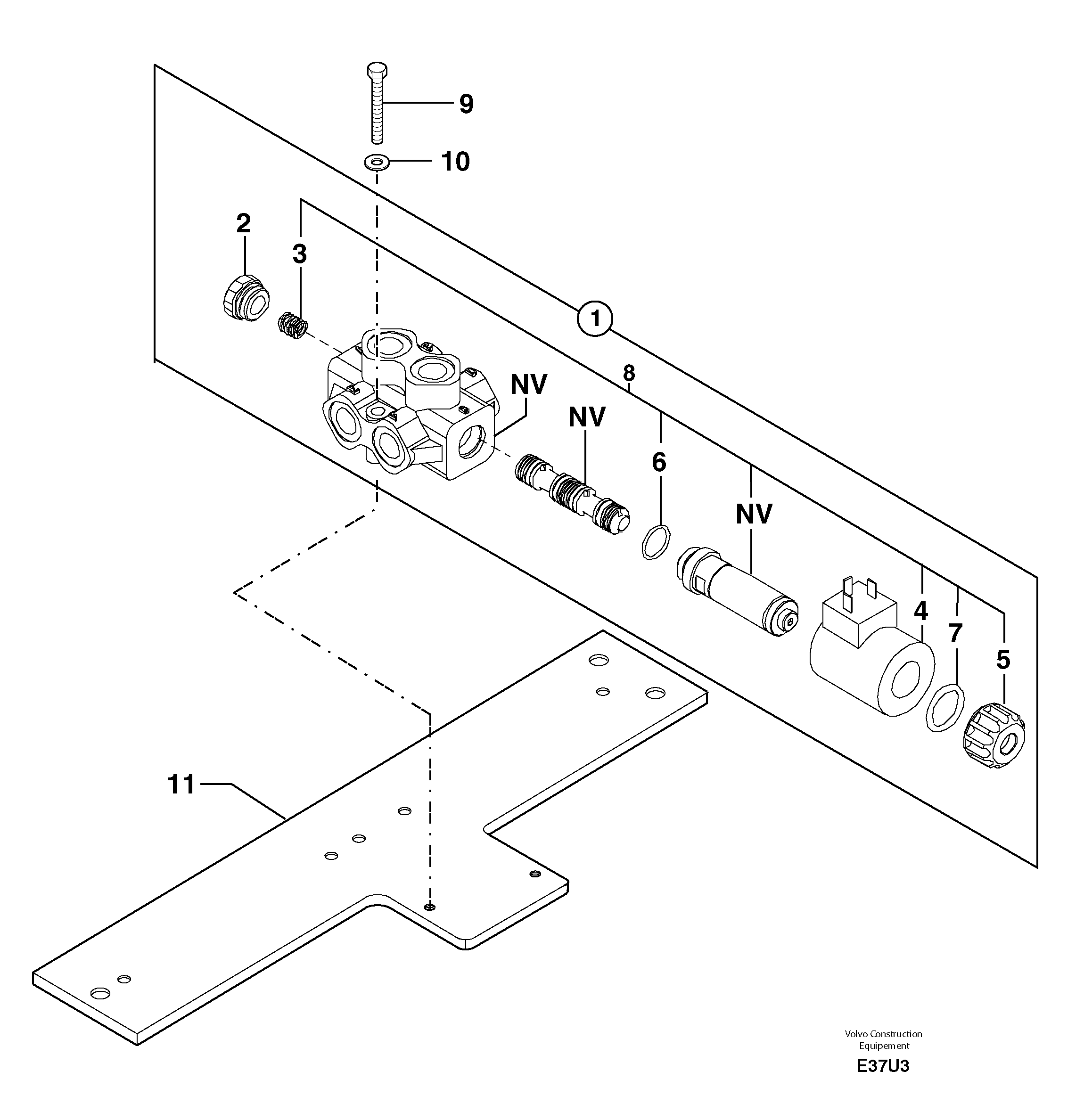 9
10
2
3
1
8
NV
NV
6
NV
4
7
5
11
Volvo Construction
Equipement
E37U3