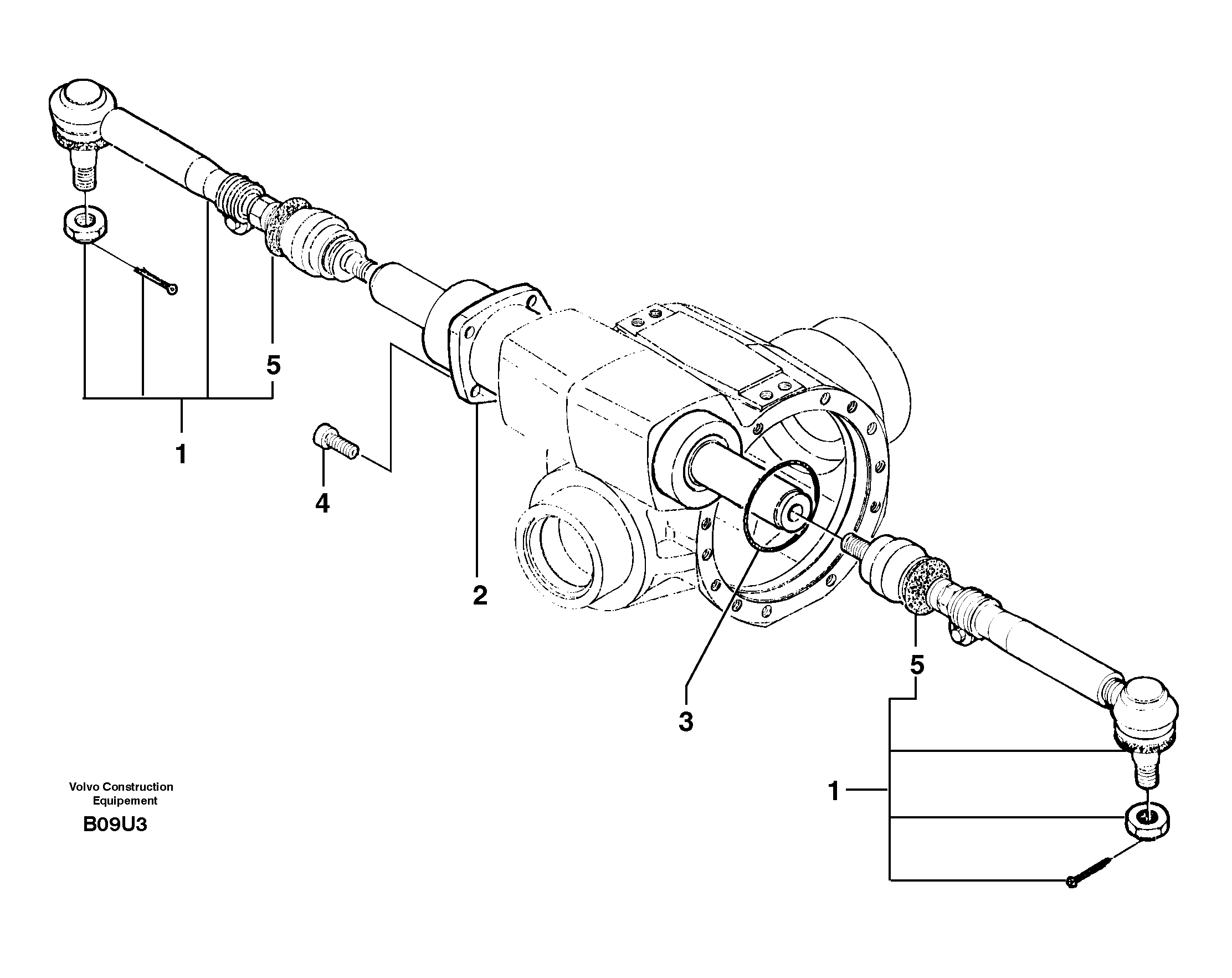 5

1

4

2

3

5

1

Volvo Construction Equipement

B09U3