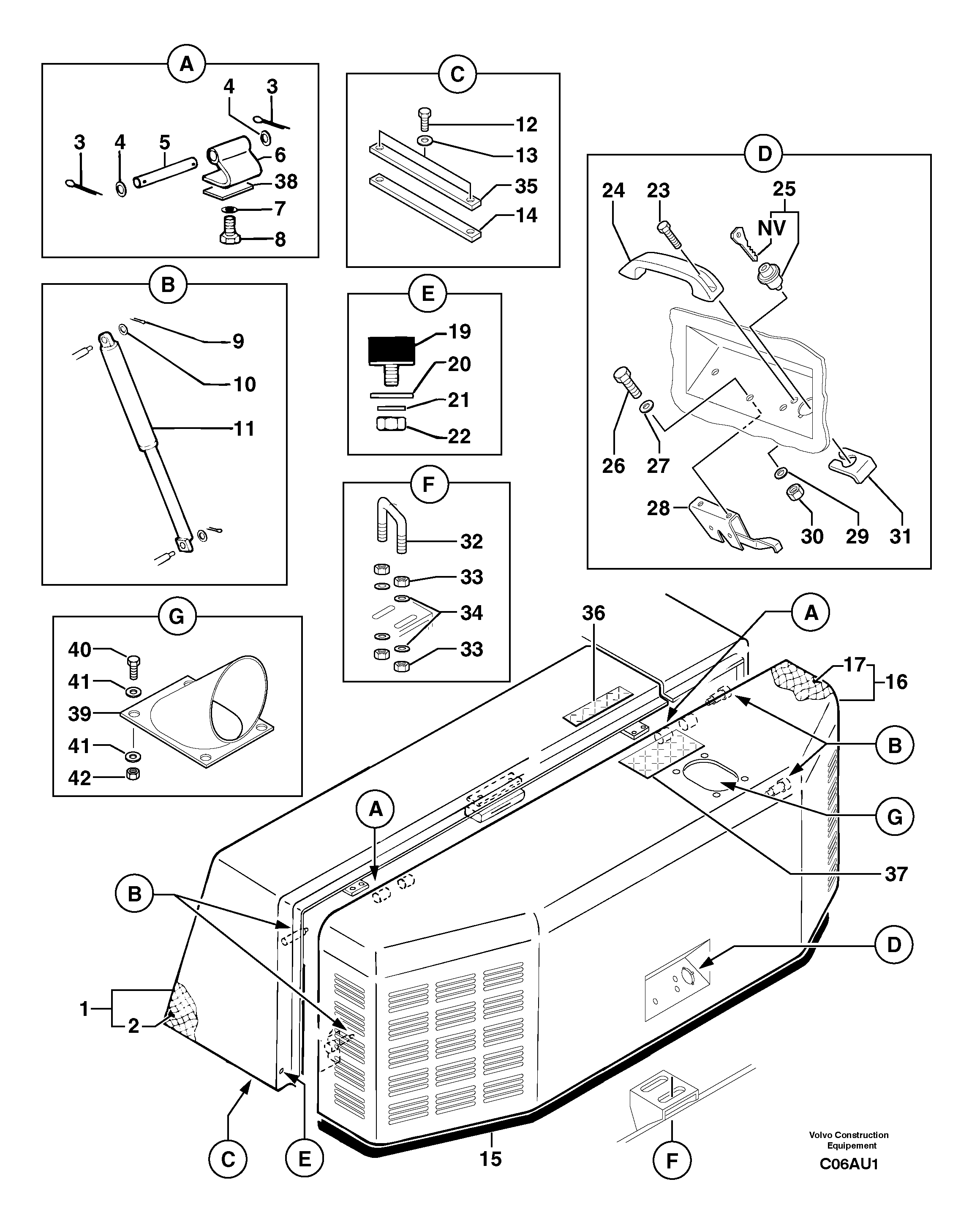 A
4 3
3 4 5 6
38
7
8

C
12
13
35
14

D
24 23 25
NV
26 27
28 30 29 31

B
9
10
11

E
19
20
21
22

F
32
33
34
33

G
40
41
39
41
42

36
A
17 16
B
G
37
A
B
D
1
2
C E 15 F

Volvo Construction Equipement
C06AU1