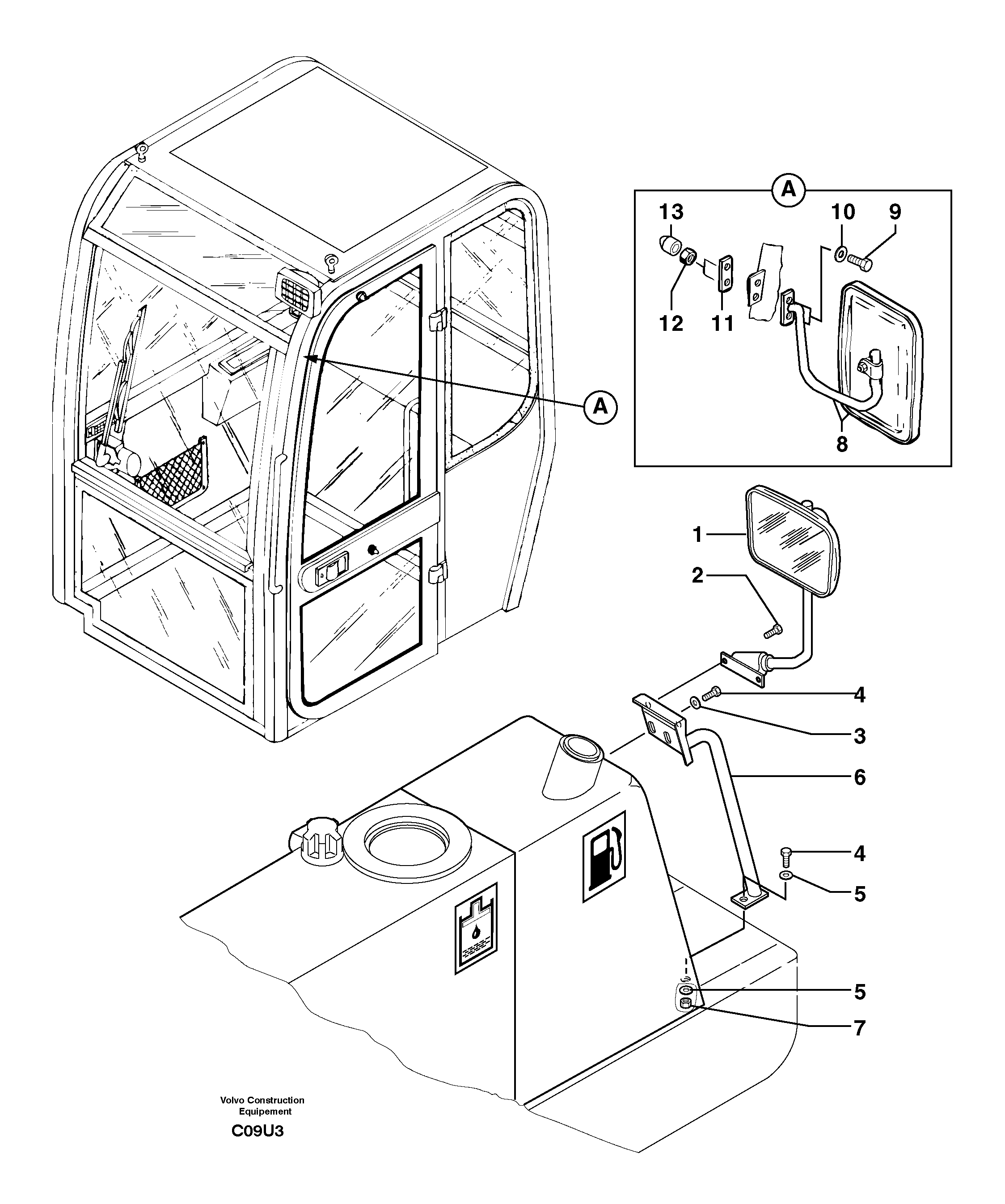 A

13

10

9

12

11

8

A

1

2

4

3

6

4

5

5

7

Volvo Construction
Equipement

C09U3