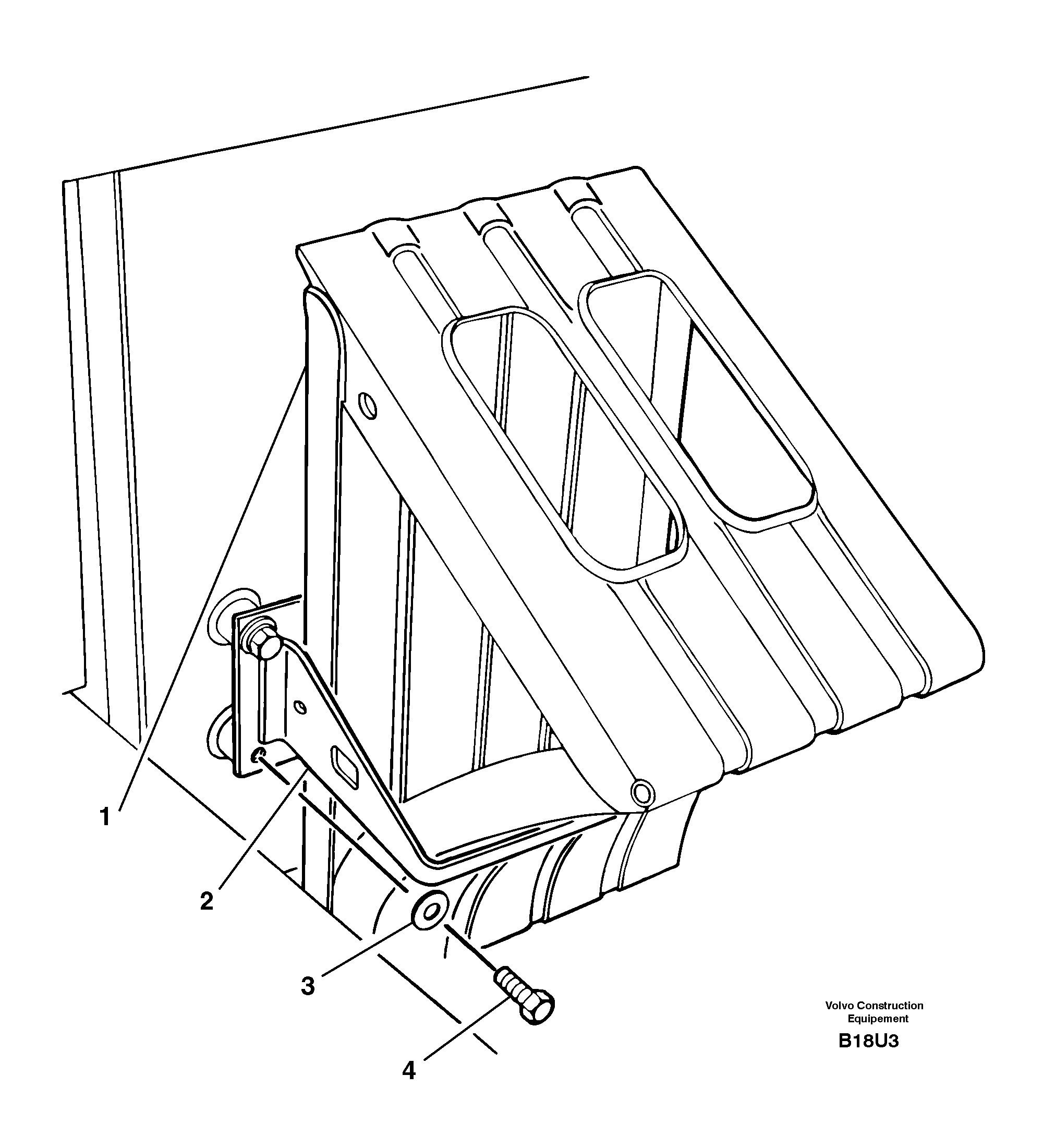 1
2
3
4
Volvo Construction Equipement
B18U3