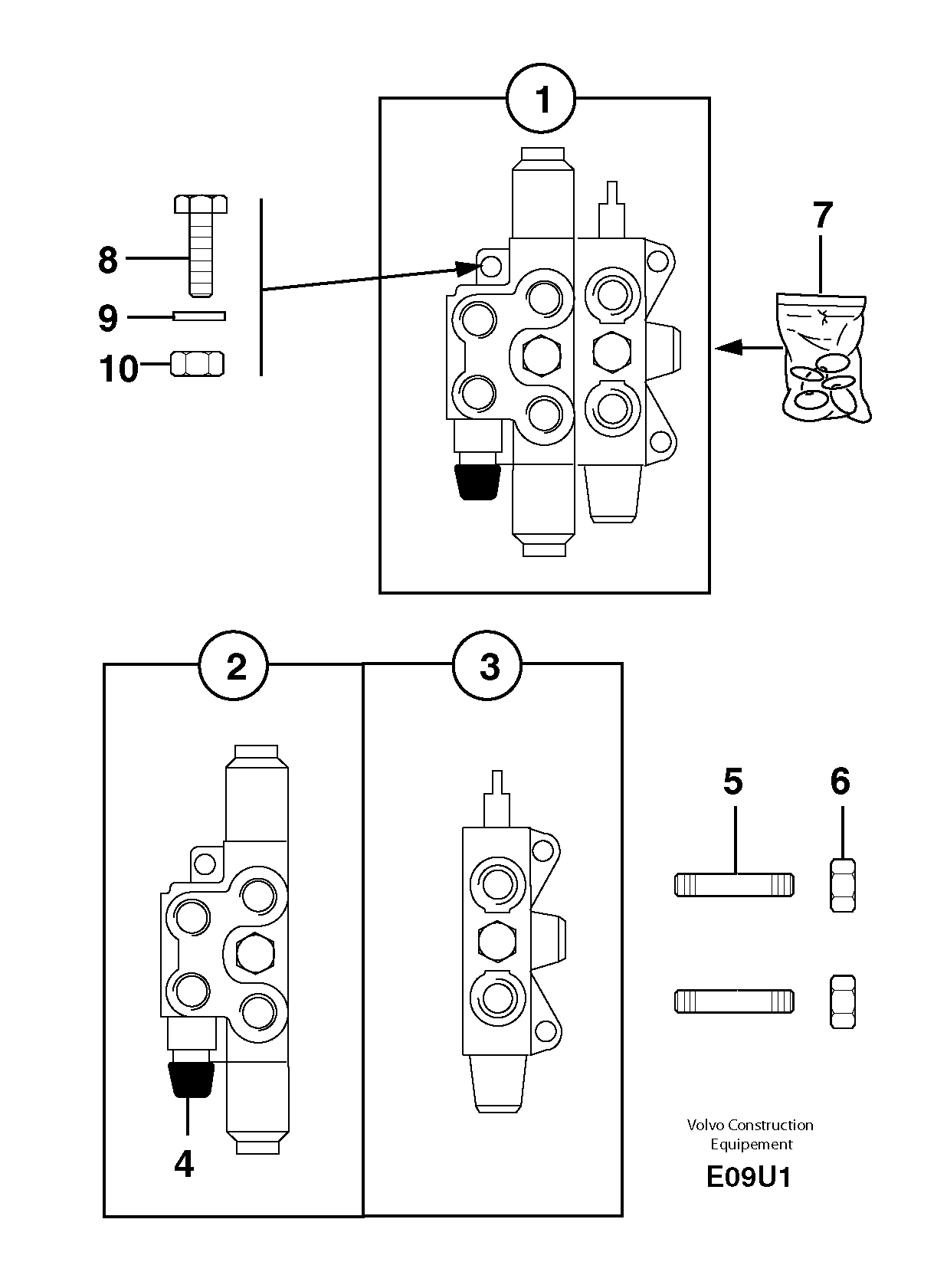 1

8

9

10

7

2

3

5

6

4

Volvo Construction Equipement

E09U1