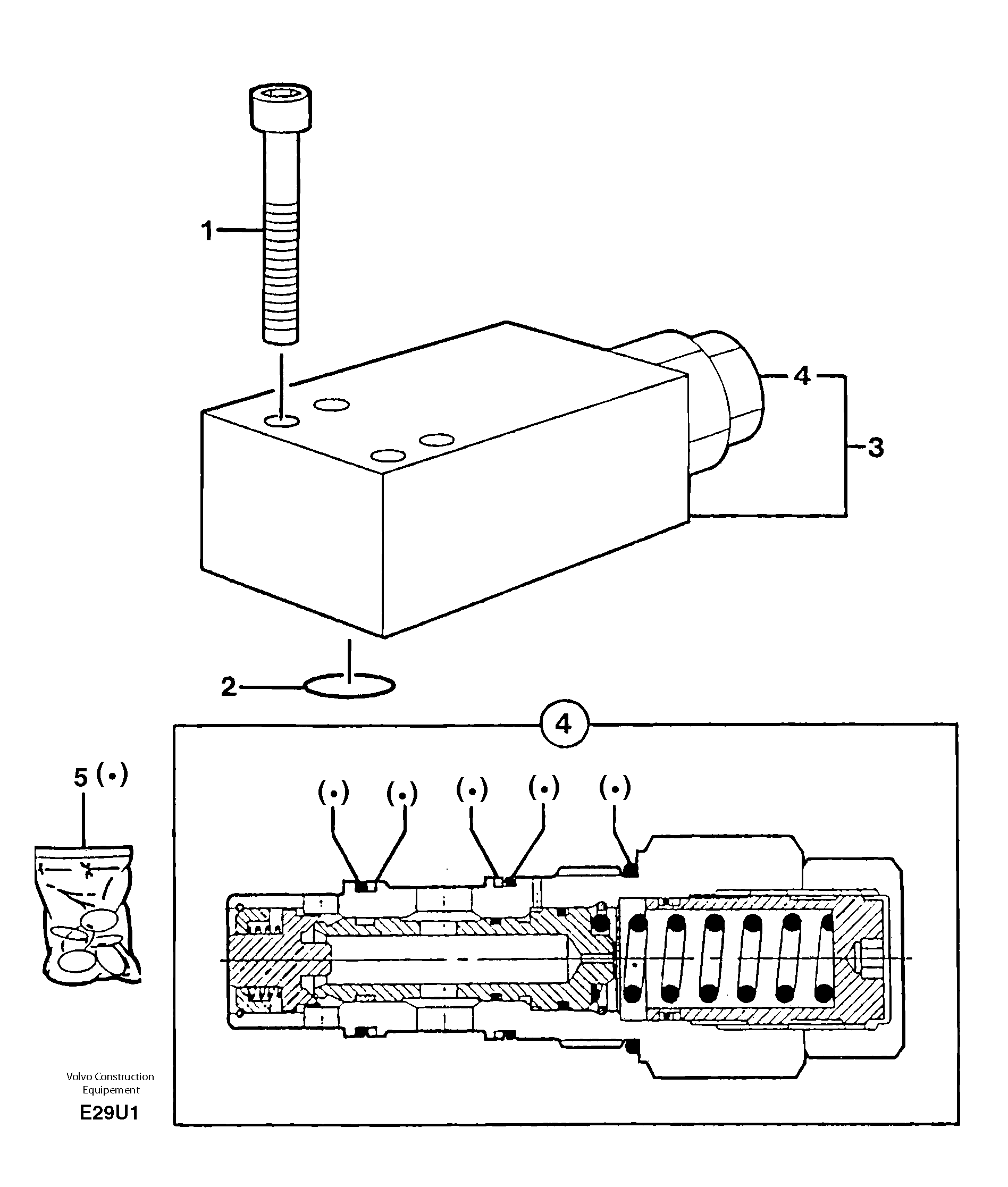 1

4

3

2

4

5 (•)

(•) (•) (•) (•) (•)

Volvo Construction Equipement

E29U1