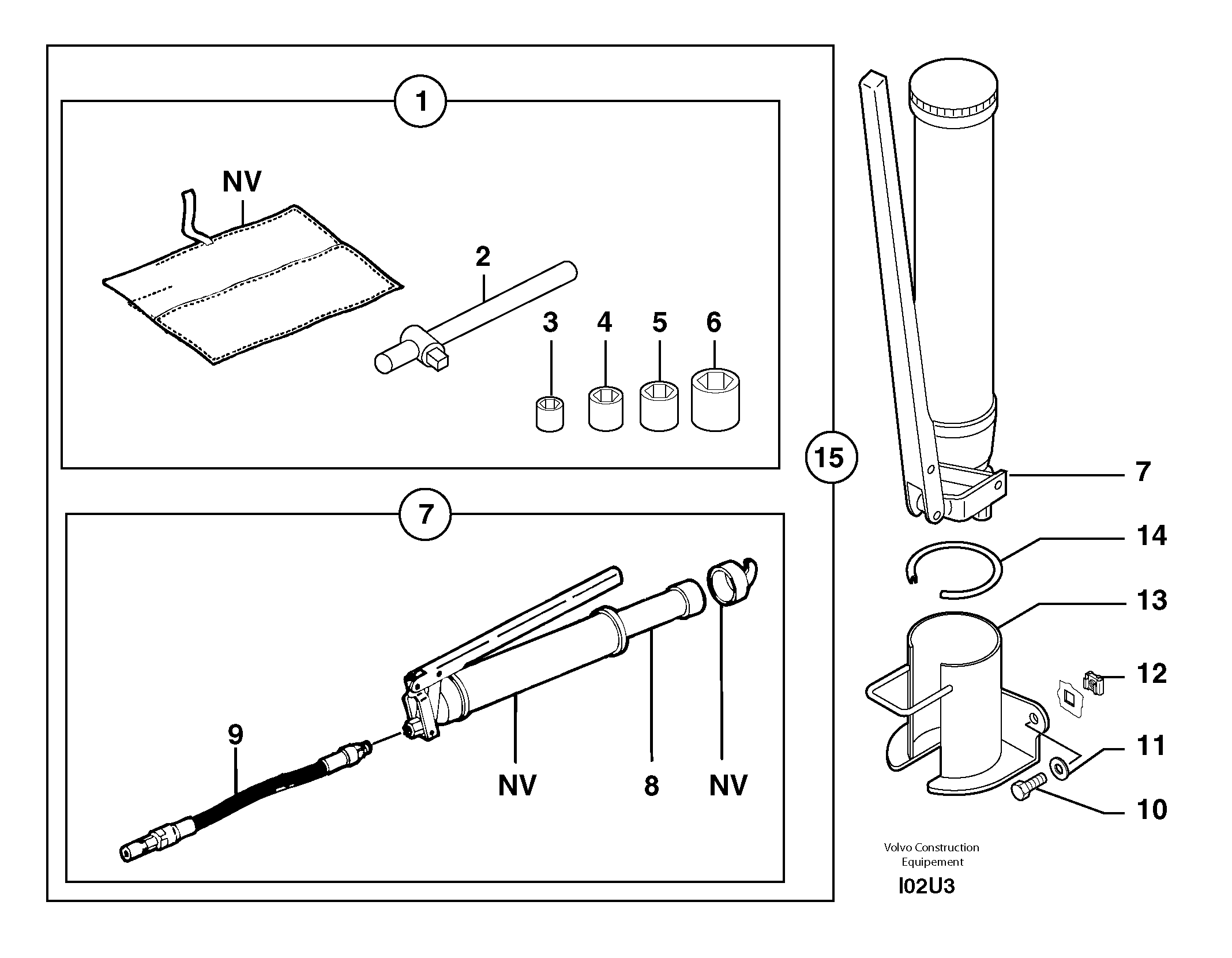 1

NV

2

3 4 5 6

15

7

9

NV

8

NV

7

14

13

12

11

10

Volvo Construction Equipement

I02U3