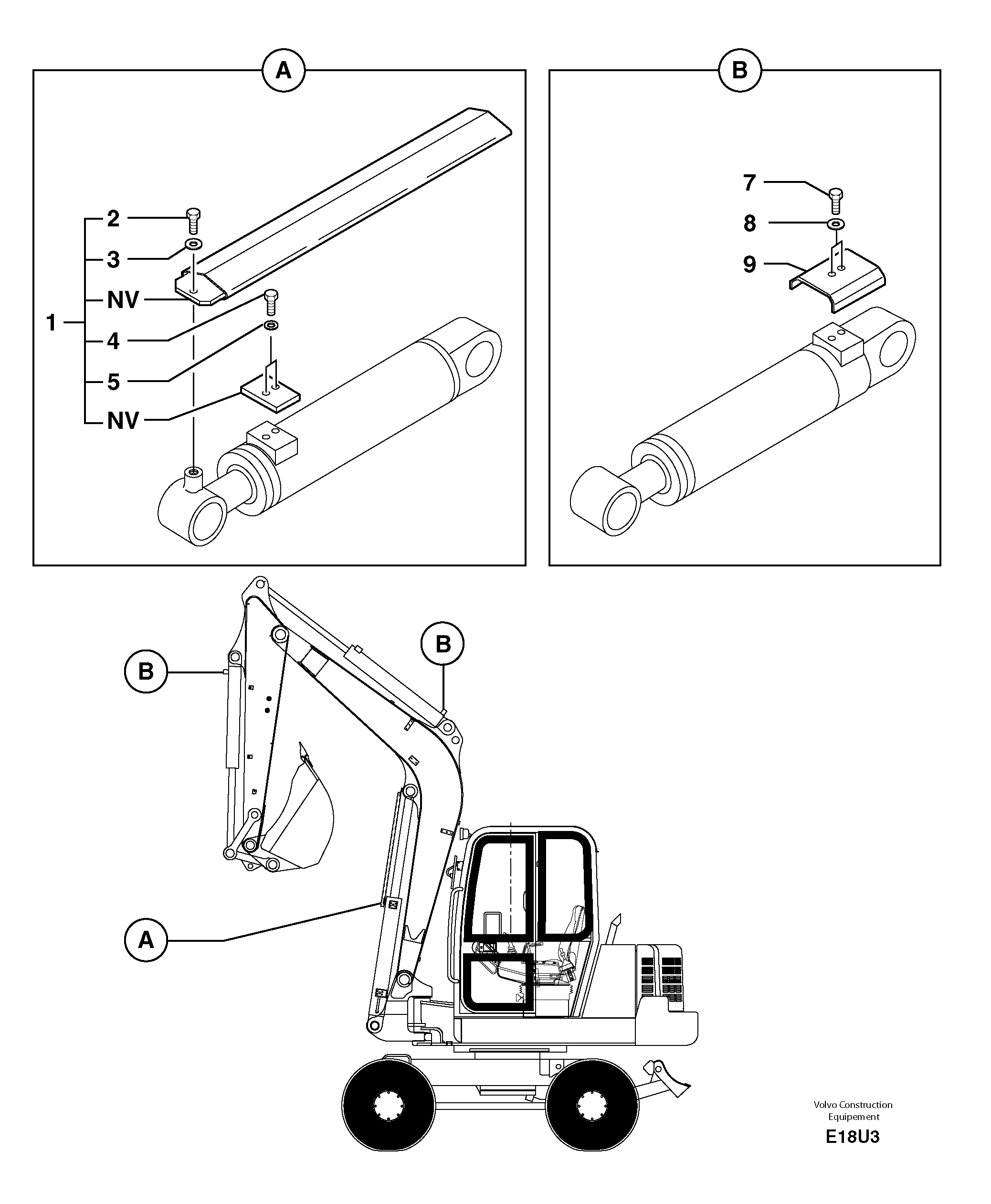 A

1
2
3
NV
4
5
NV

B

7
8
9

B

B

A

Volvo Construction Equipement

E18U3