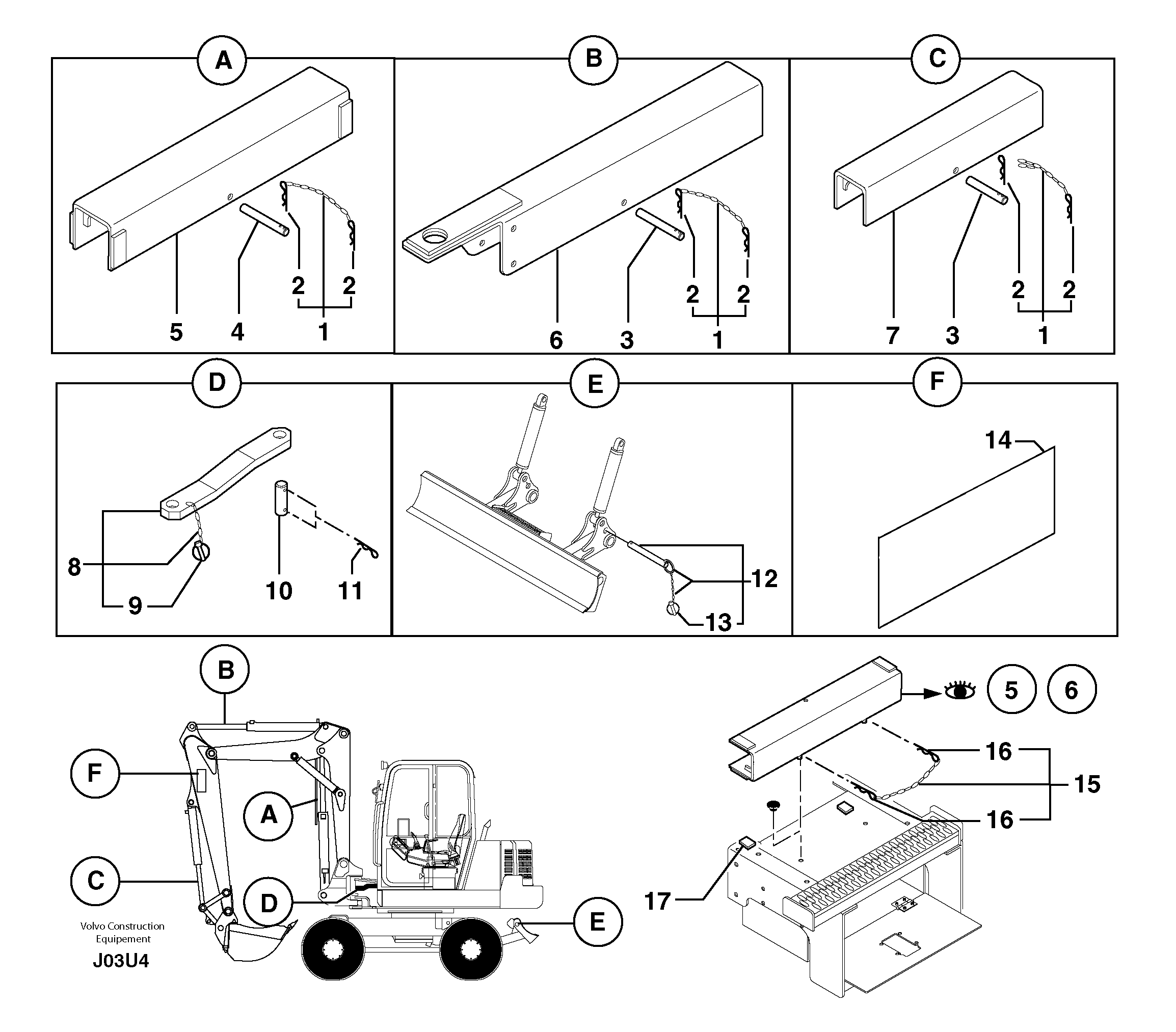 A

2 2

5 4 1

B

2 2

6 3 1

C

2 2

7 3 1

D

8

9

10 11

E

12

13

F

14

B

F

A

C

D

E

Volvo Construction Equipement

J03U4

5 6

16

15

16

17