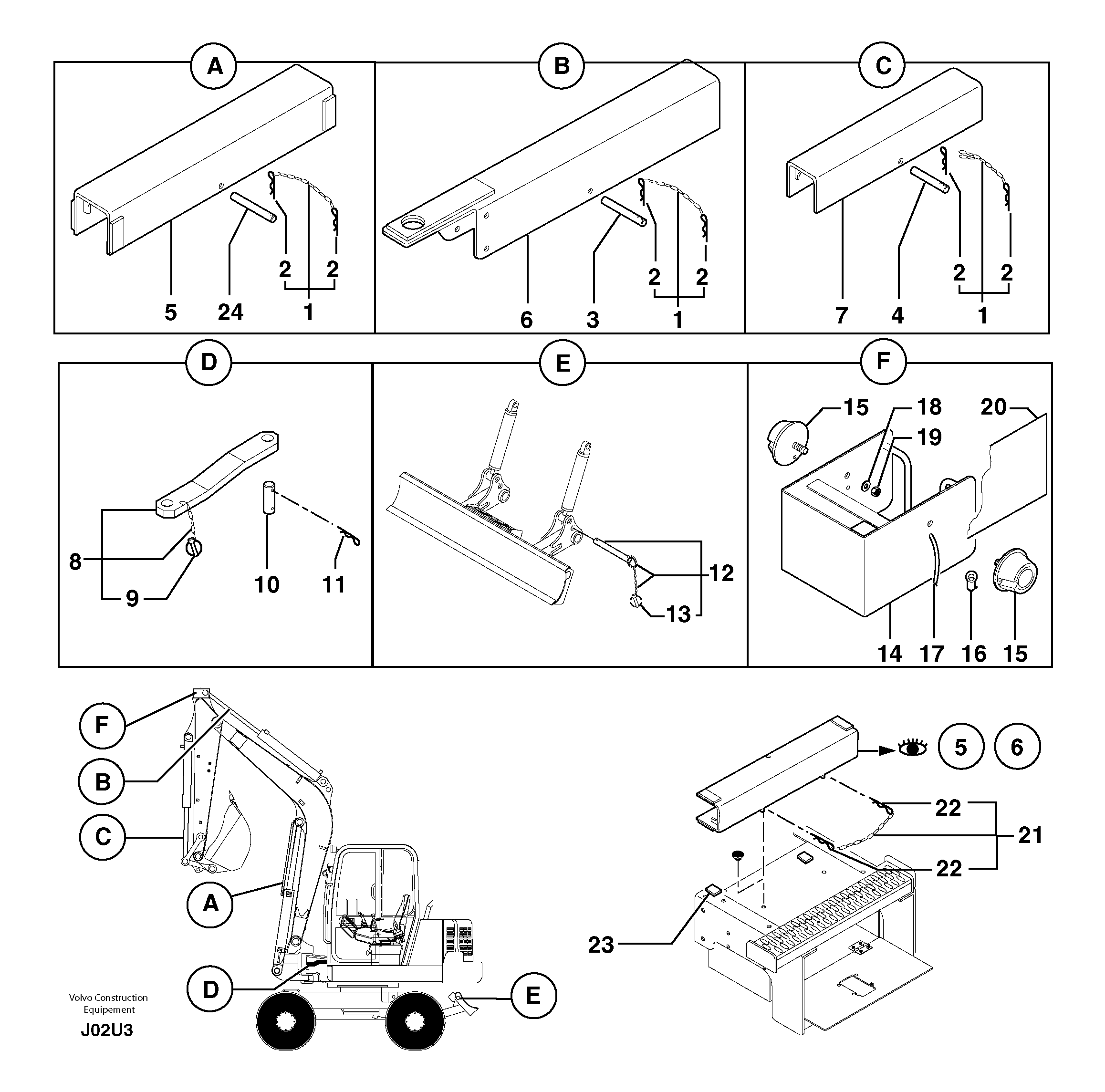 A

5 24 2 2 1

B

6 3 2 2 1

C

7 4 2 2 1

D

8 9 10 11

E

12 13

F

15 18 19 20 14 17 16 15

F
B
C
A
D
E

5 6

22
21
22
23

Volvo Construction Equipement
J02U3