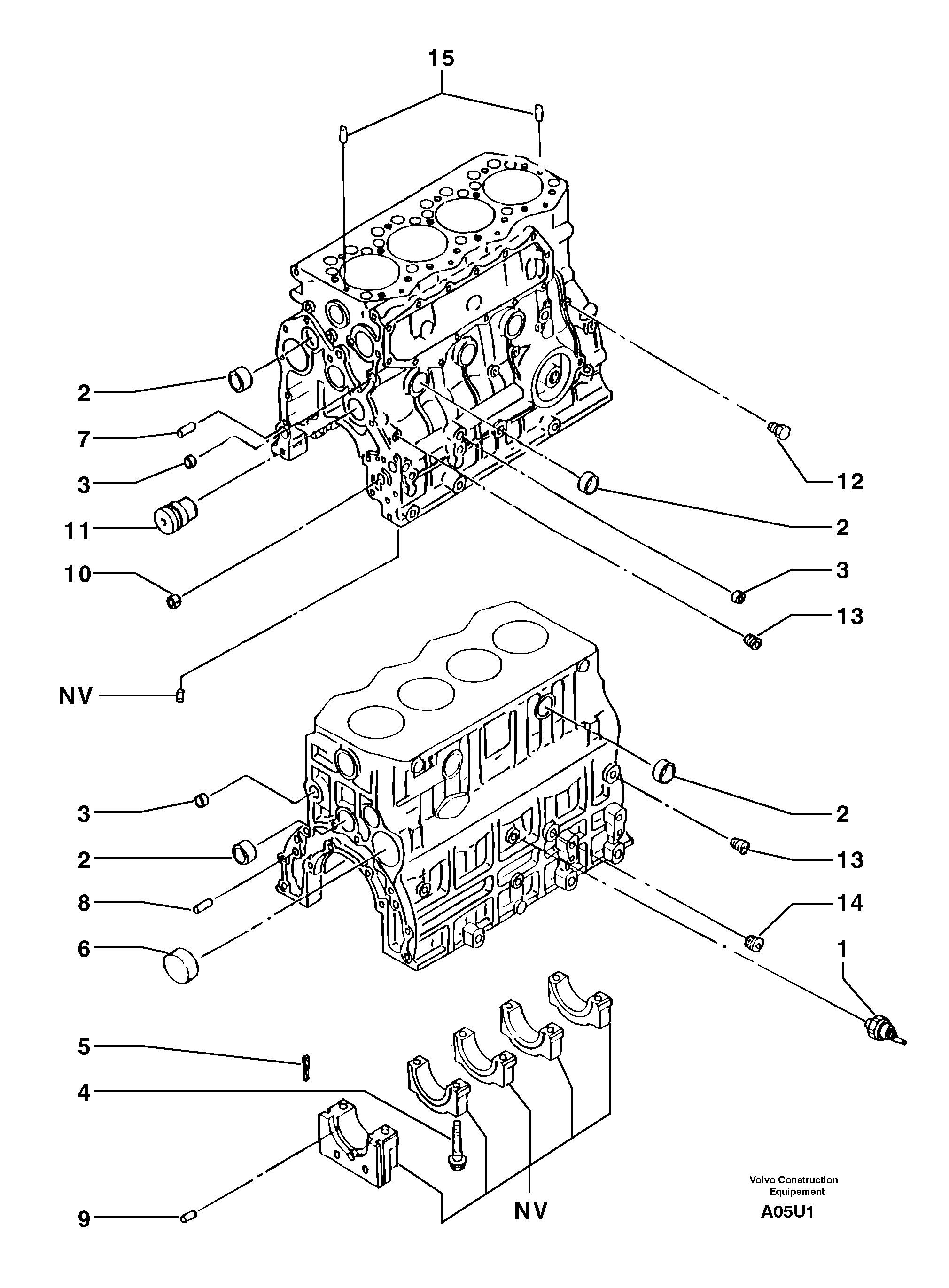 15

2

7

3

11

10

12

2

3

13

NV

3

2

8

6

2

13

14

1

5

4

9

NV

Volvo Construction
Equipement

A05U1