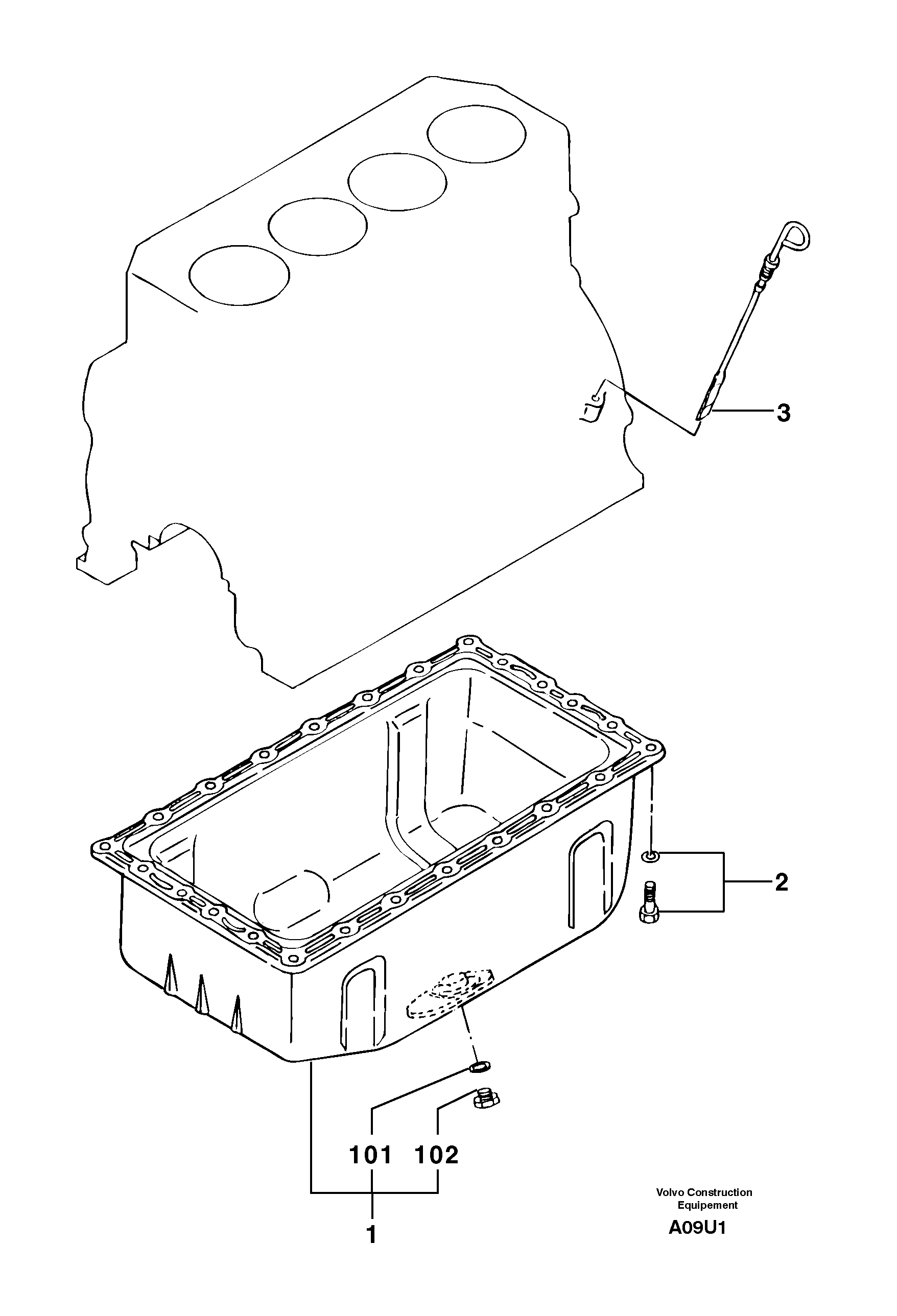 3

2

101 102

1

Volvo Construction Equipement

A09U1