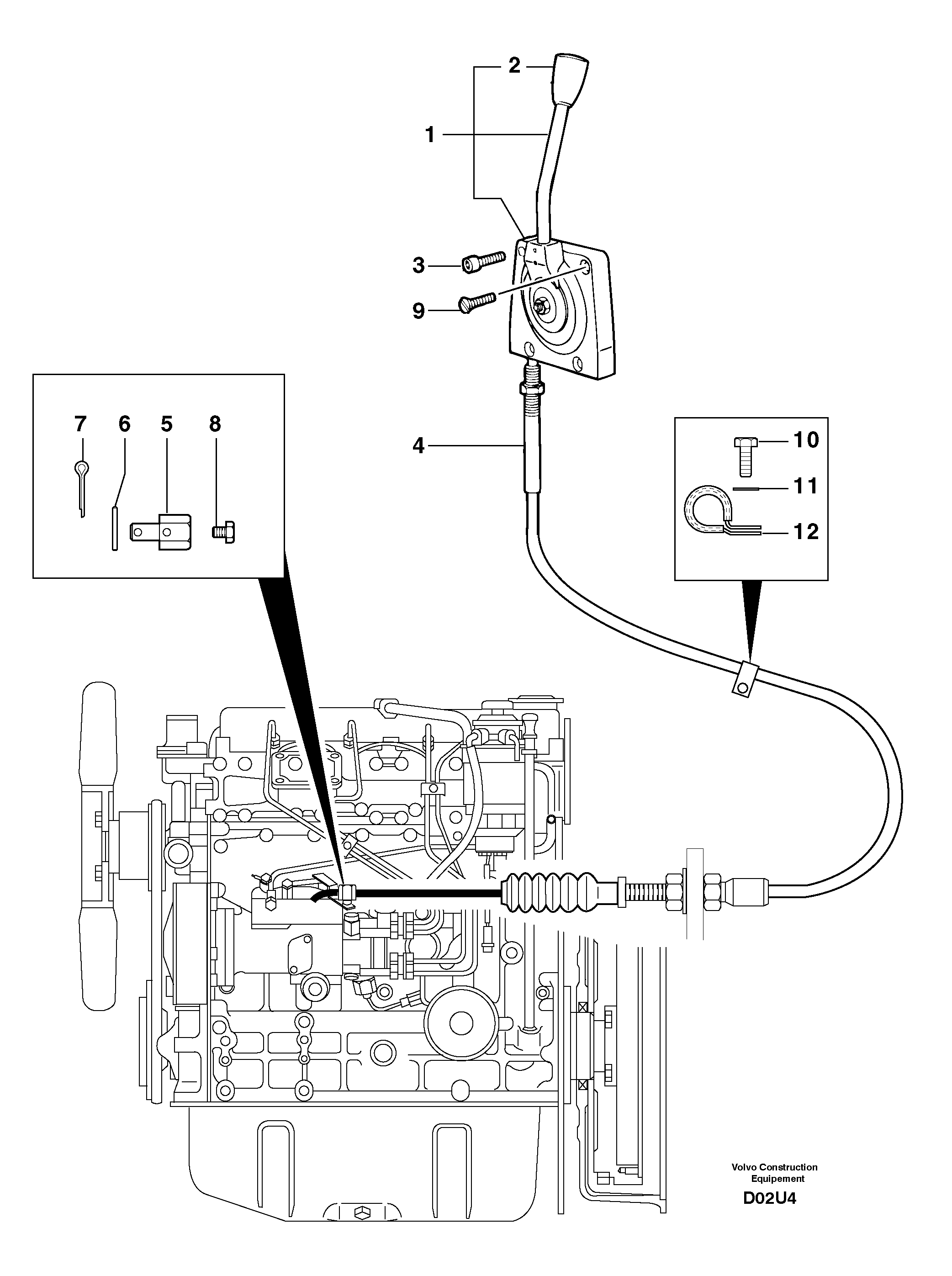 2
1
3
9
7
6
5
8
4
10
11
12
Volvo Construction Equipement
D02U4