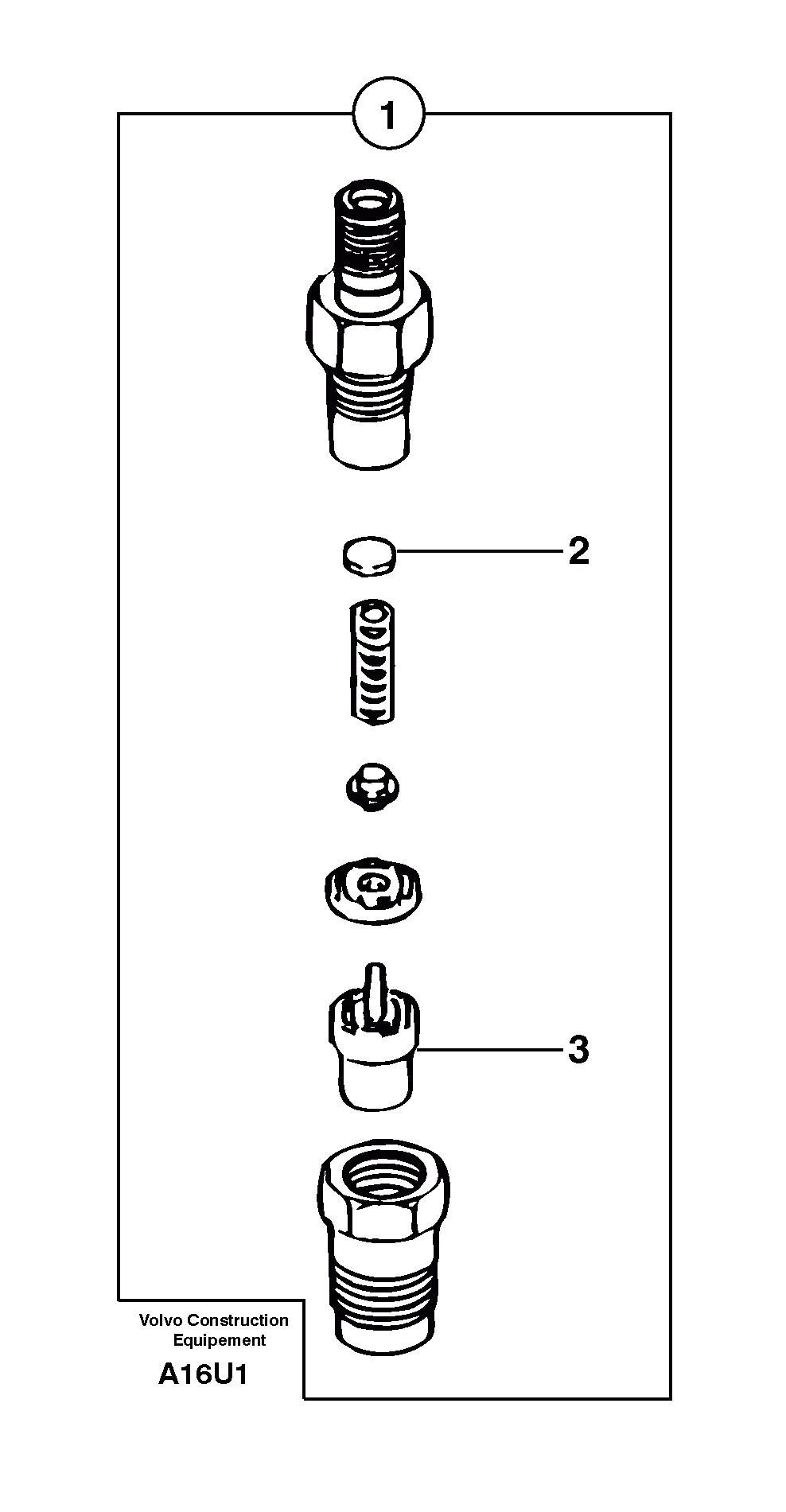 1

2

3

Volvo Construction
Equipement

A16U1