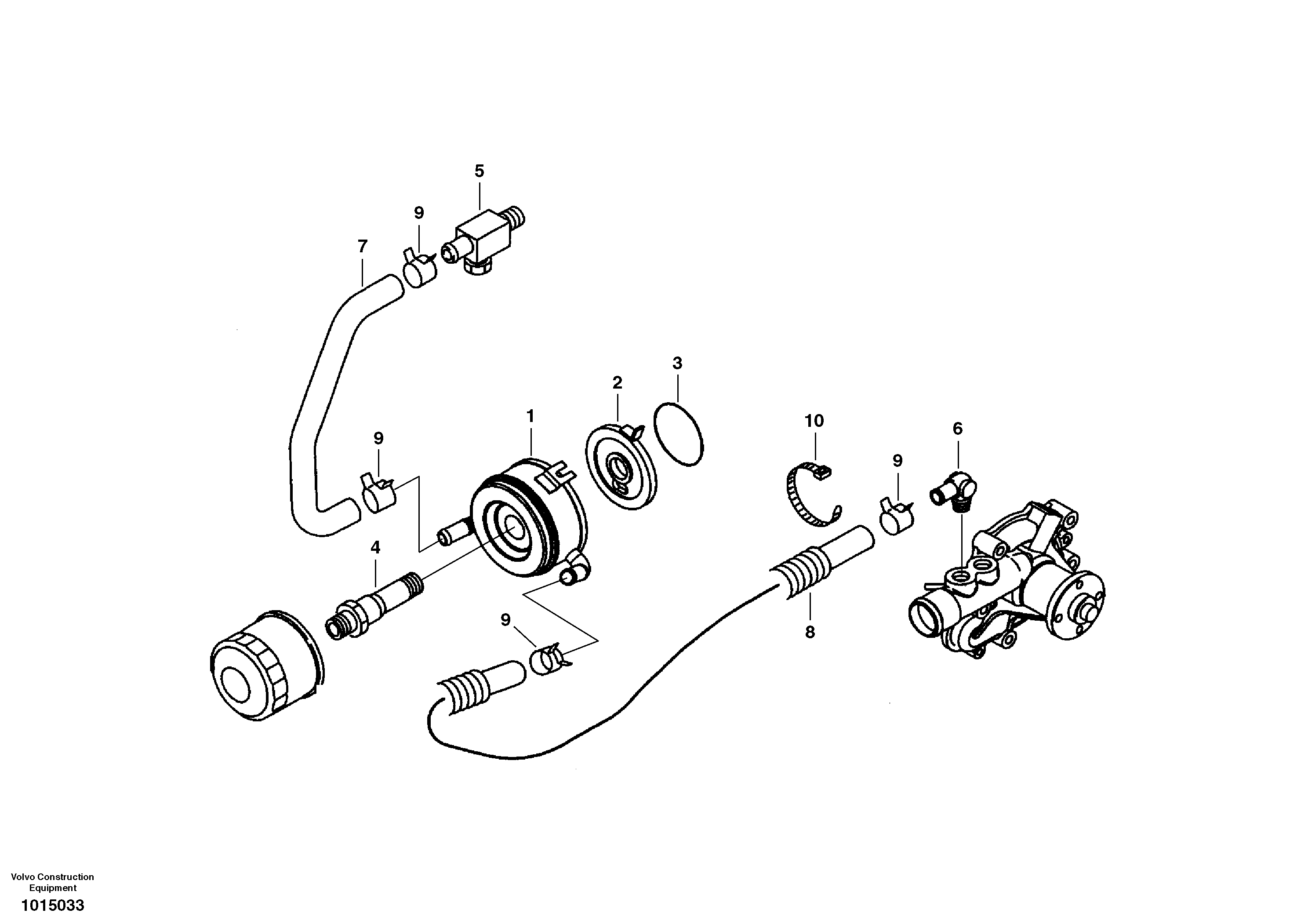 5
9
7
3
2
1
10
6
9
9
4
9
8

Volvo Construction Equipment
1015033