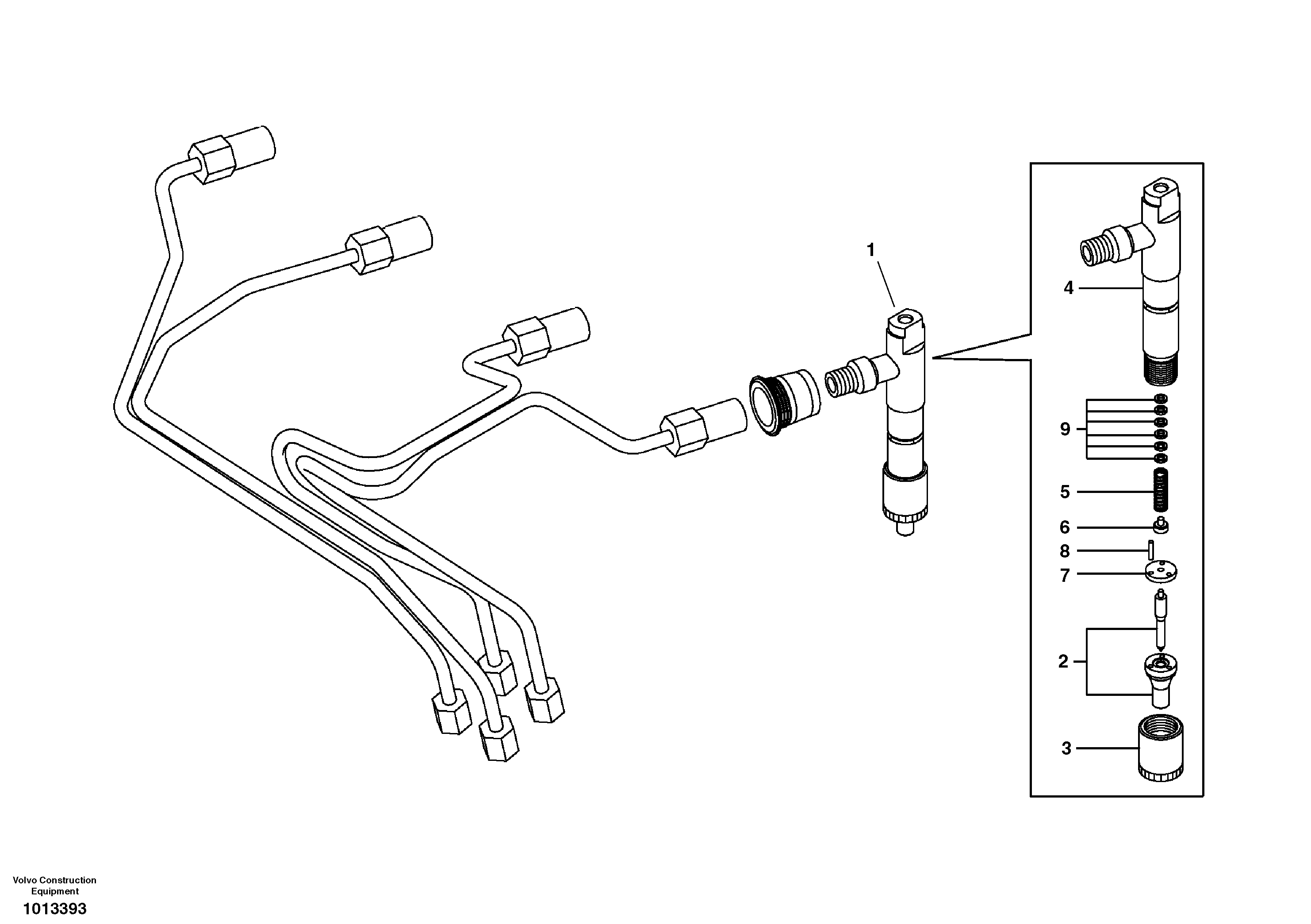 1

4

9

5

6

8

7

2

3

Volvo Construction Equipment

1013393