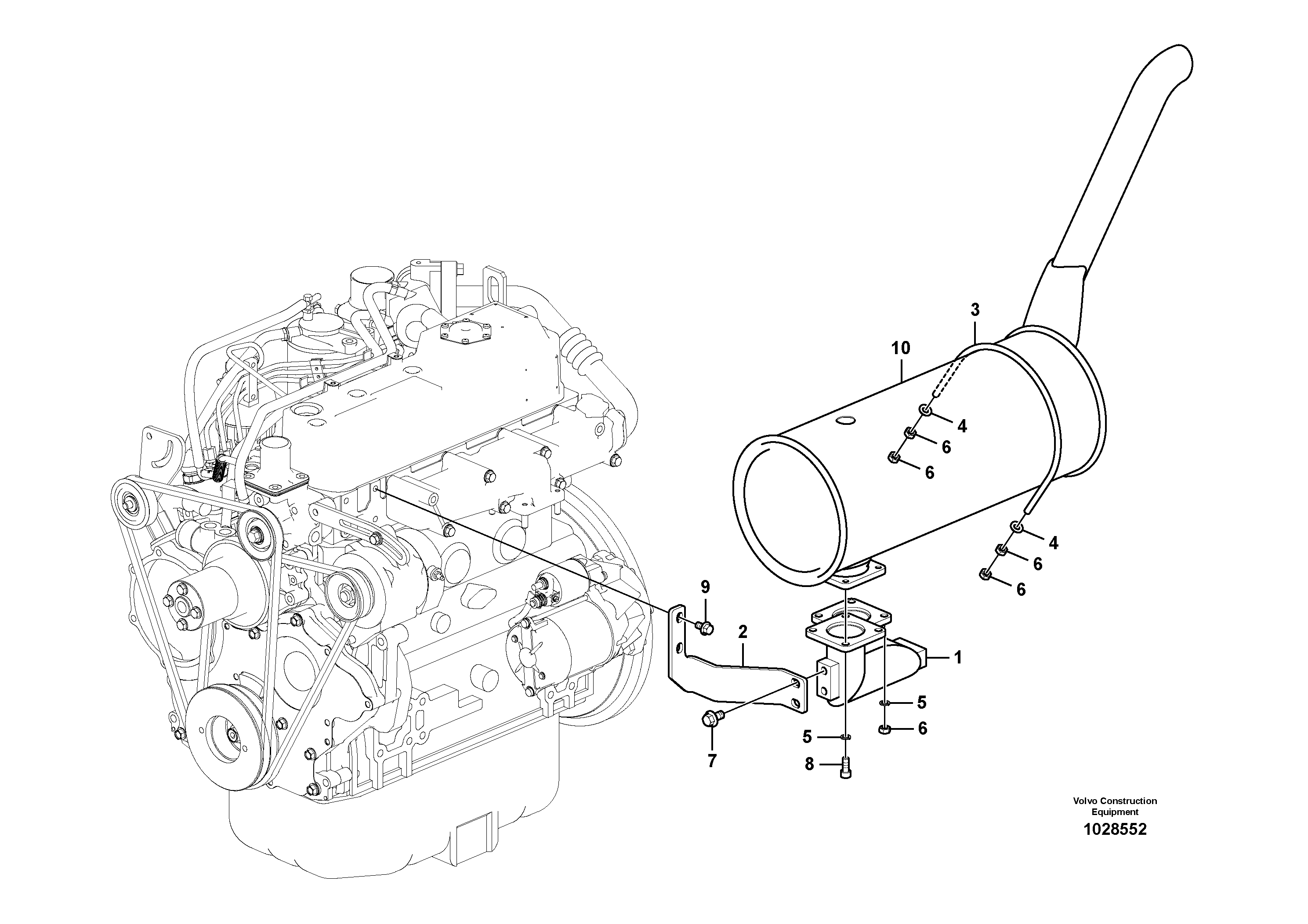 3
10
4
6
6
4
6
6
9
2
1
5
6
5
7
8

Volvo Construction Equipment
1028552